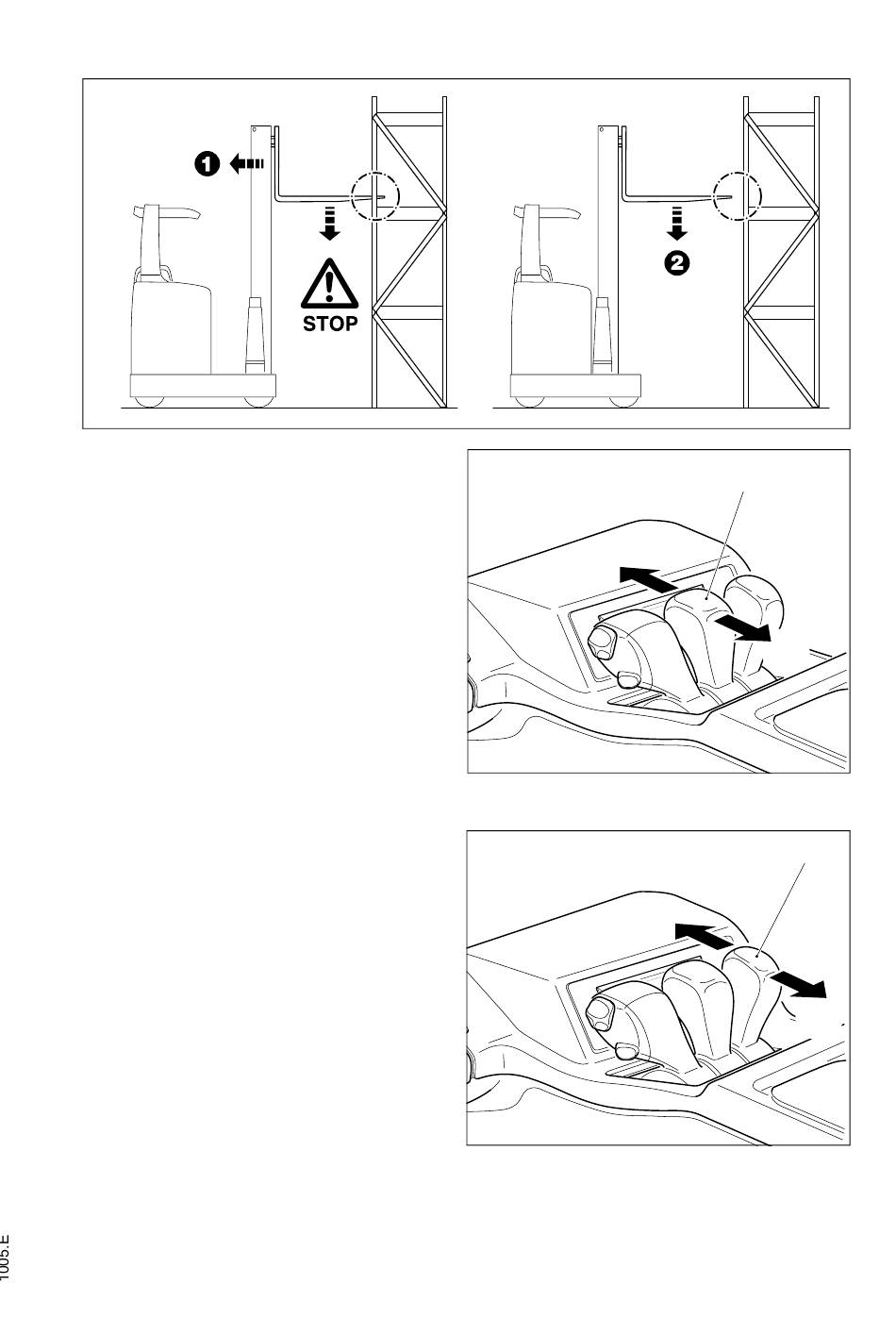 1

STOP

2

1005.E