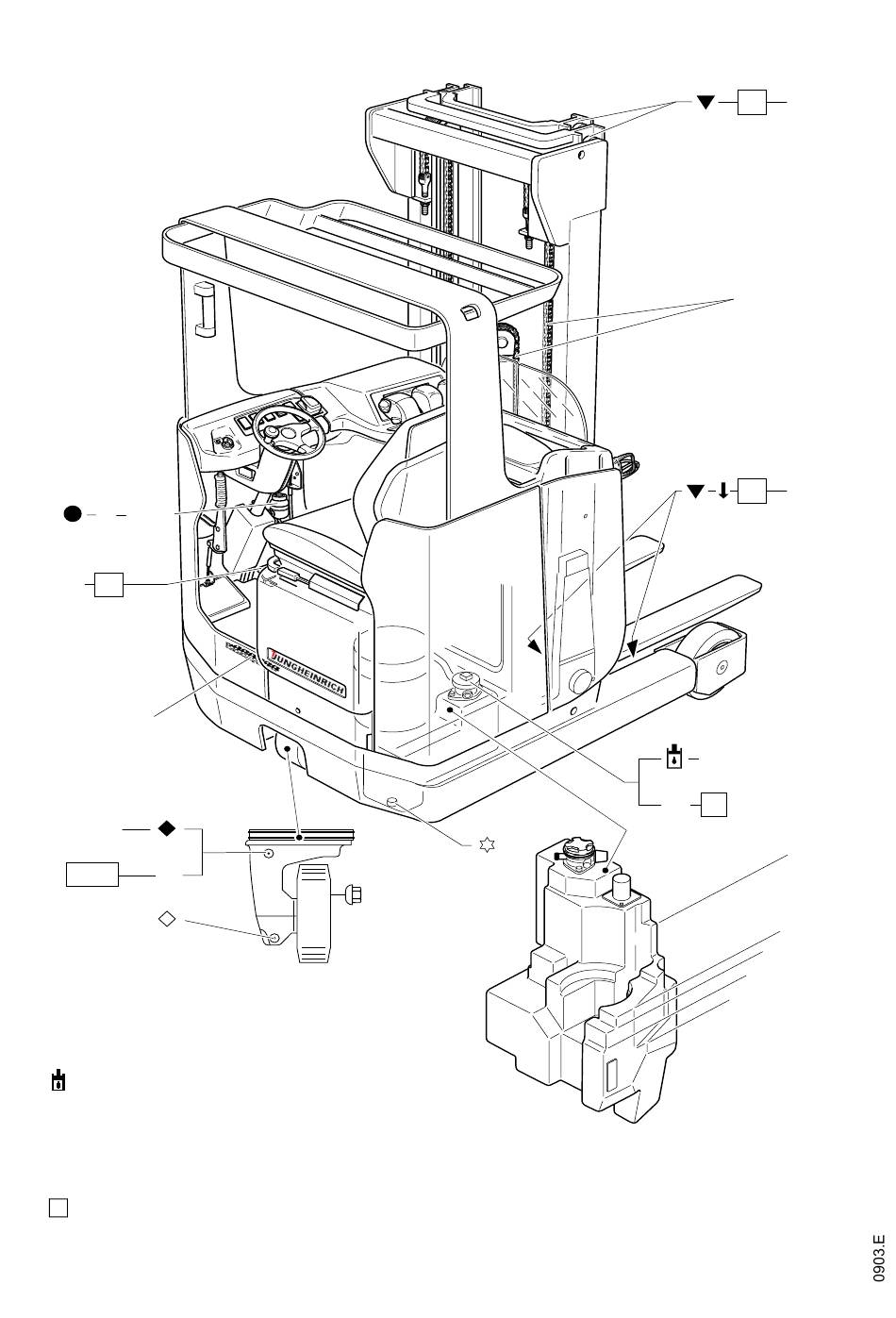 JUNGHEINRICH

0903.E