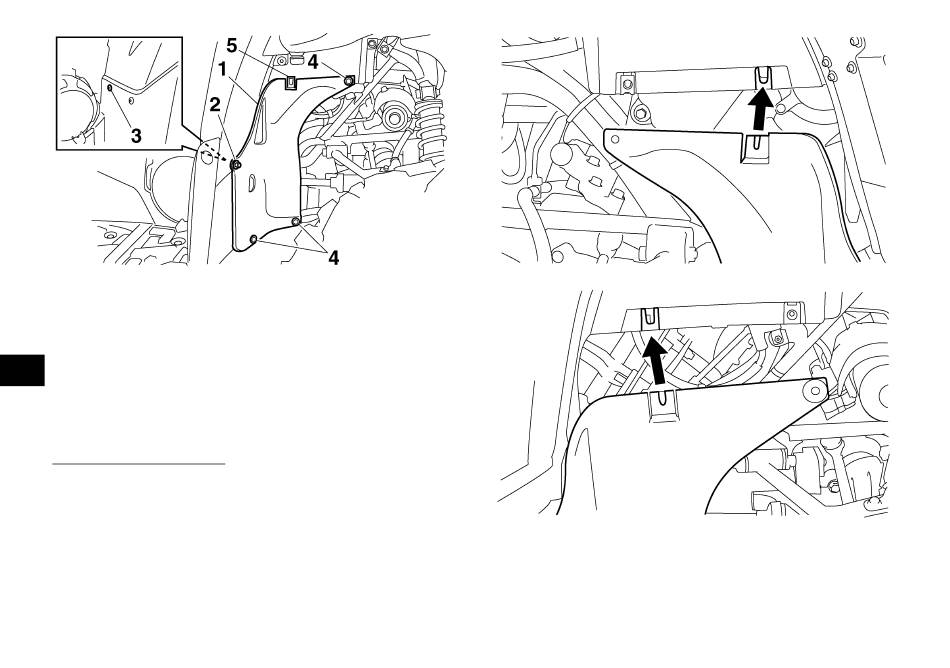 5
1
4
2
3
4