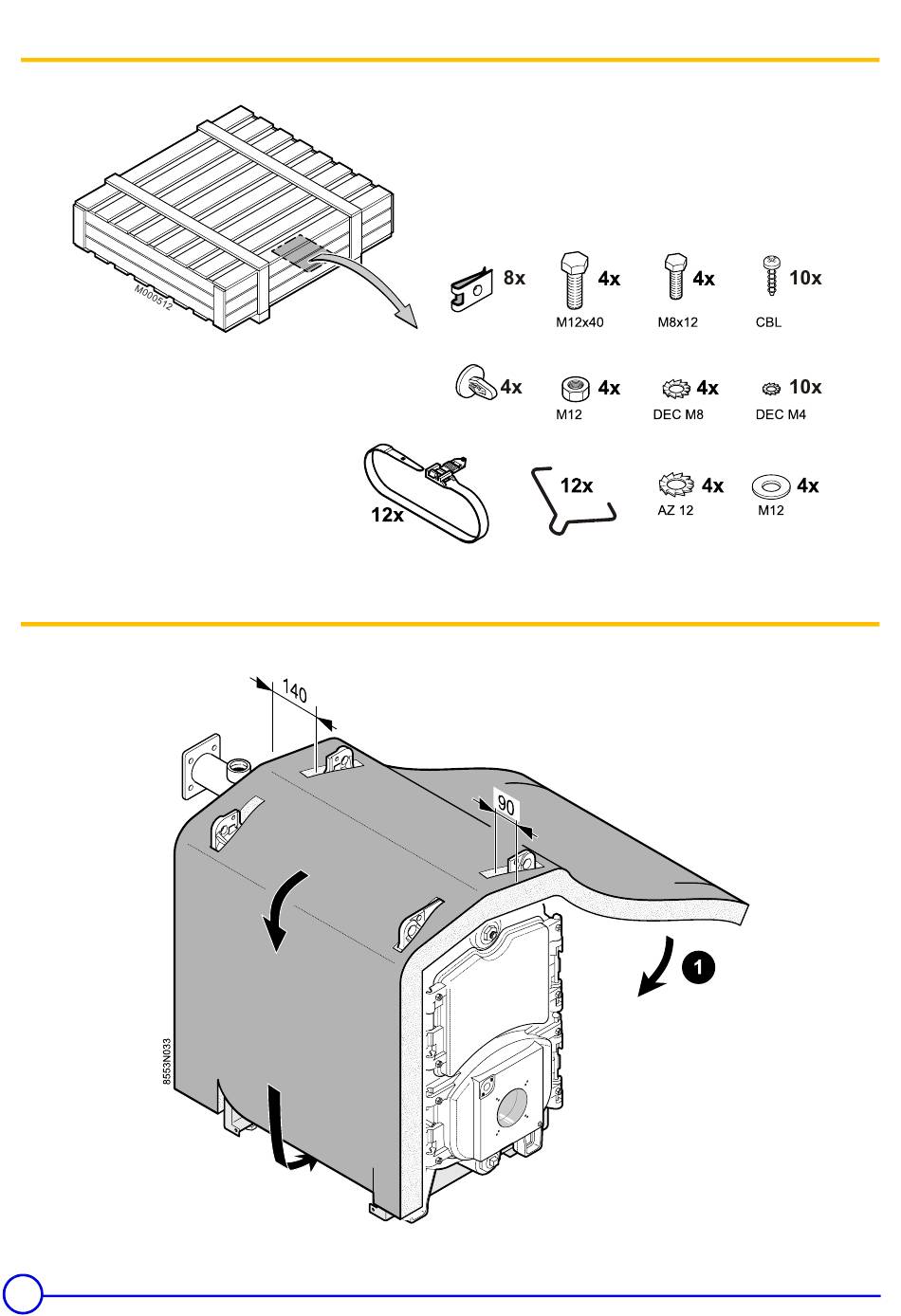 M000512

8x

4x
M12x40

4x
M8x12

10x
CBL

4x

4x
M12

4x
DEC M8

10x
DEC M4

12x

12x

4x
AZ 12

4x
M12

140

90

1

8553N033