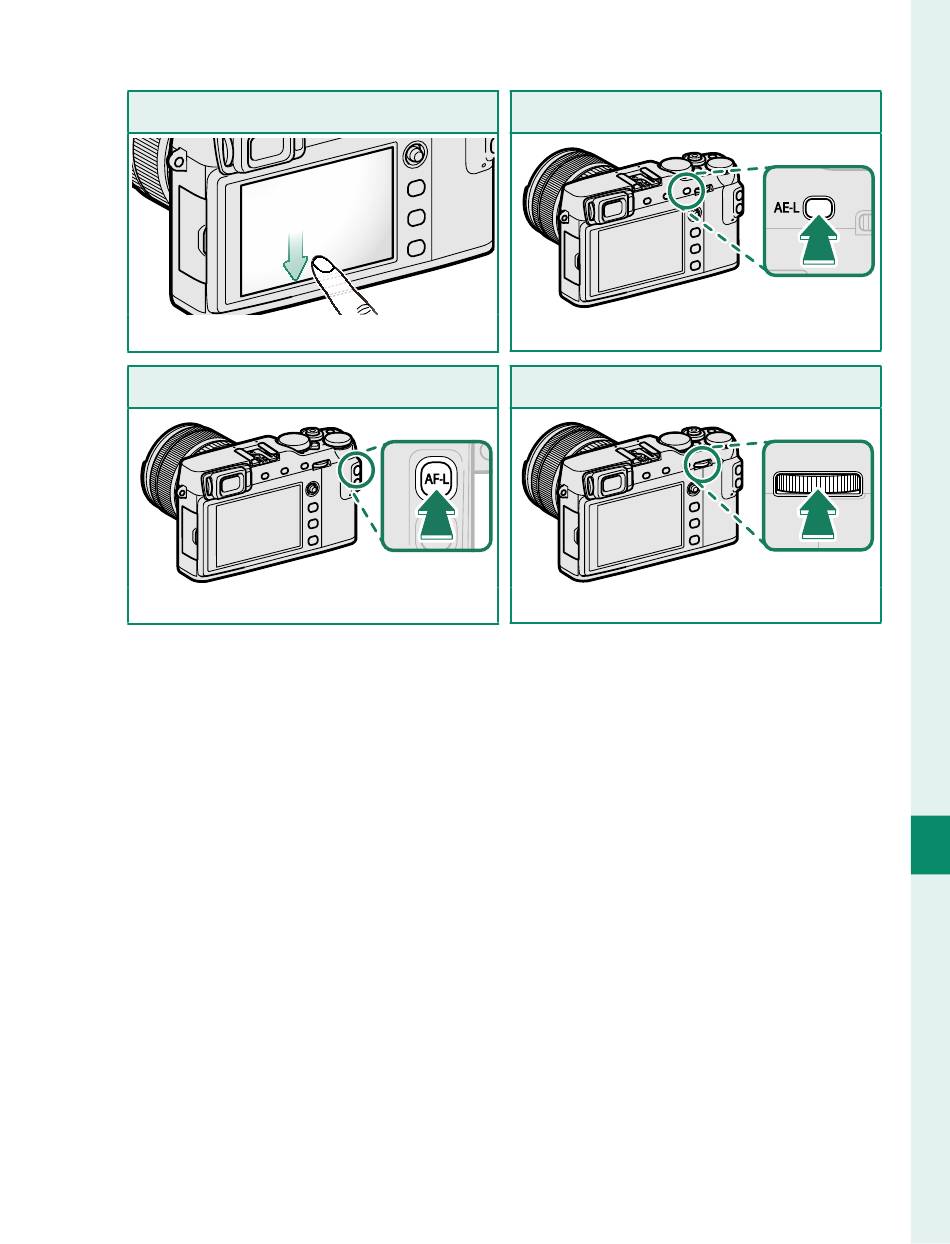 AE-L

AF-L