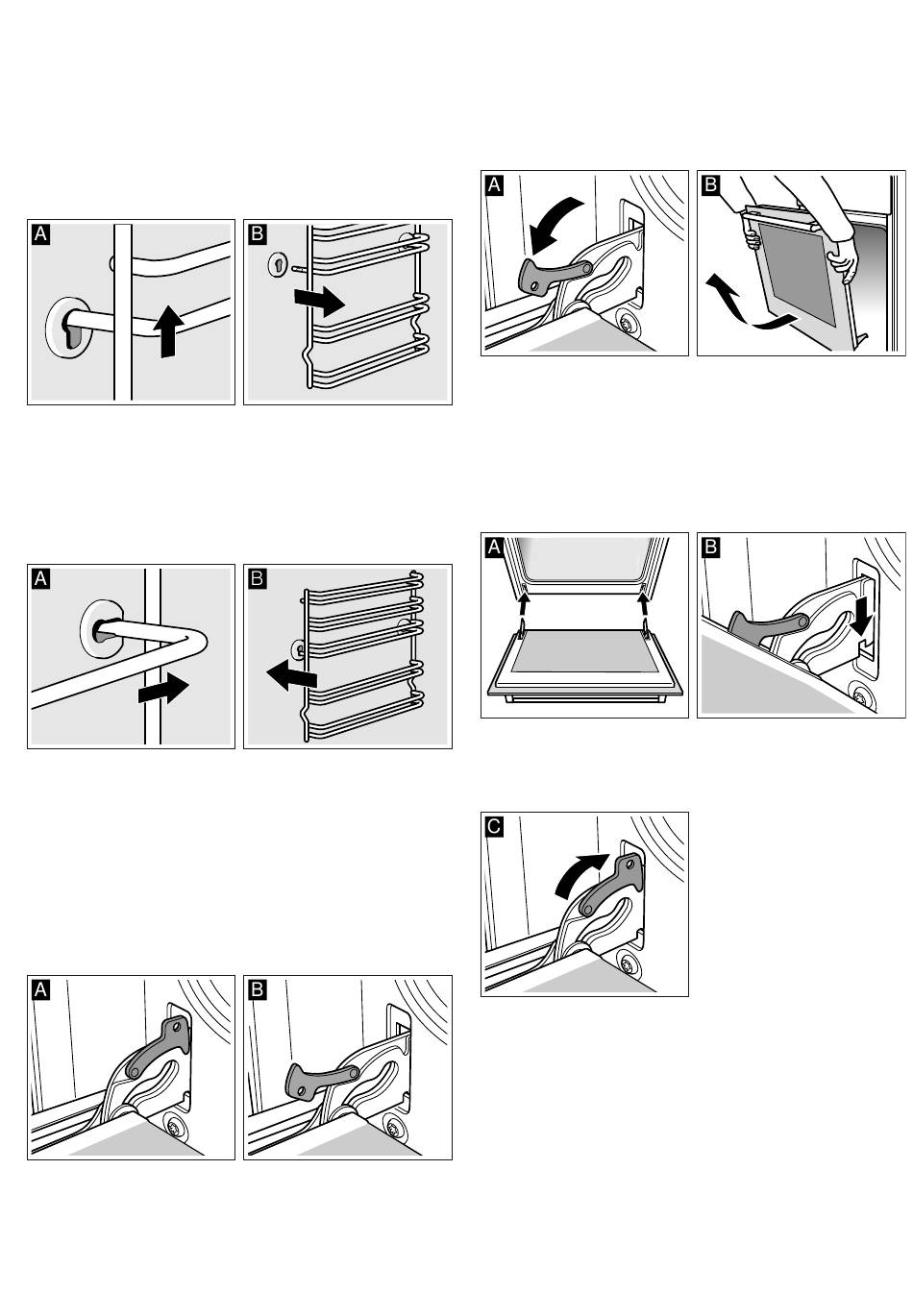 A

B

A

B

A

B

A

B

A

B

C