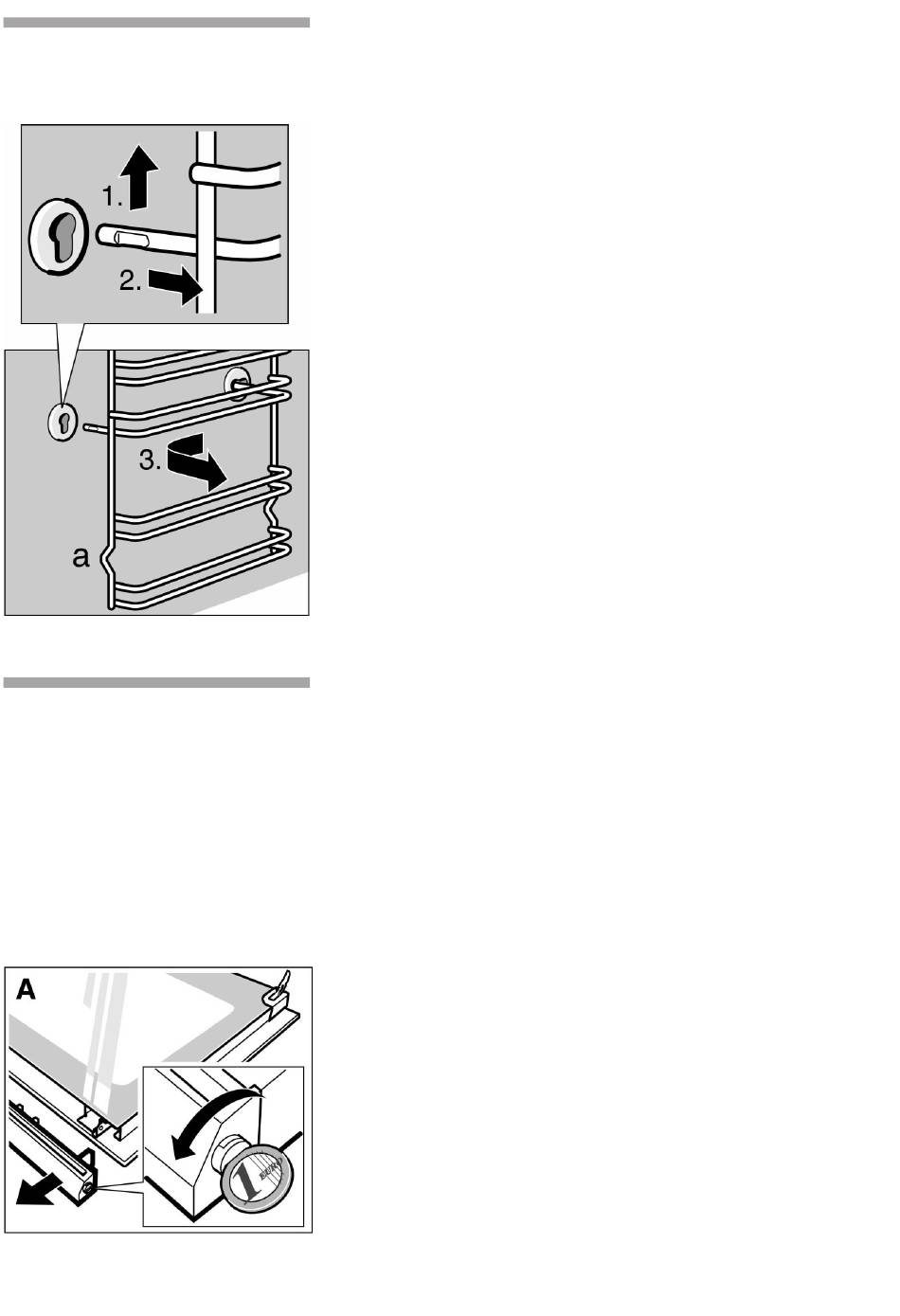 1.

2.

3.

a

A

1 EURO