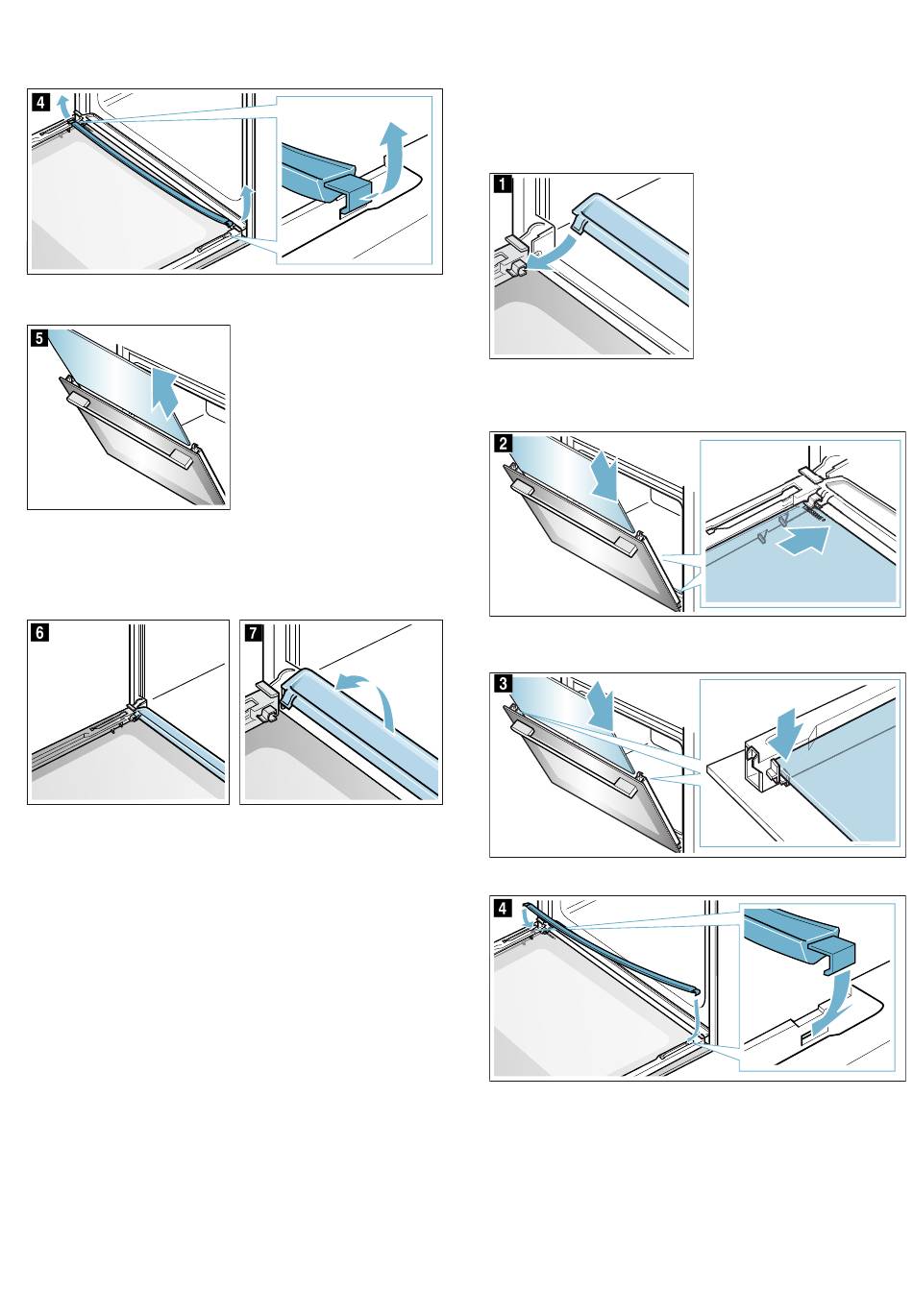 4

5

6

7

1

2

3

4