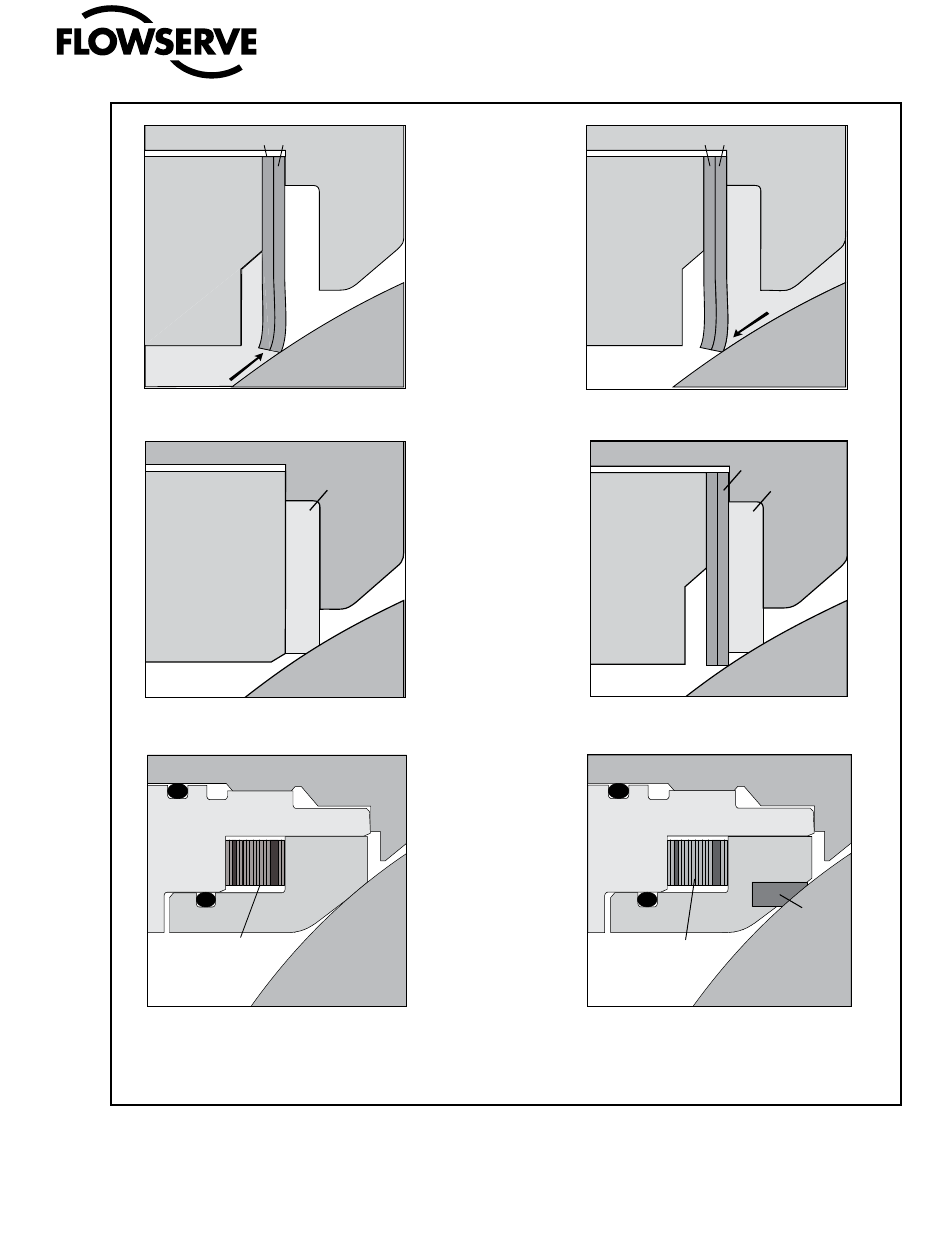 FLOWSERVE