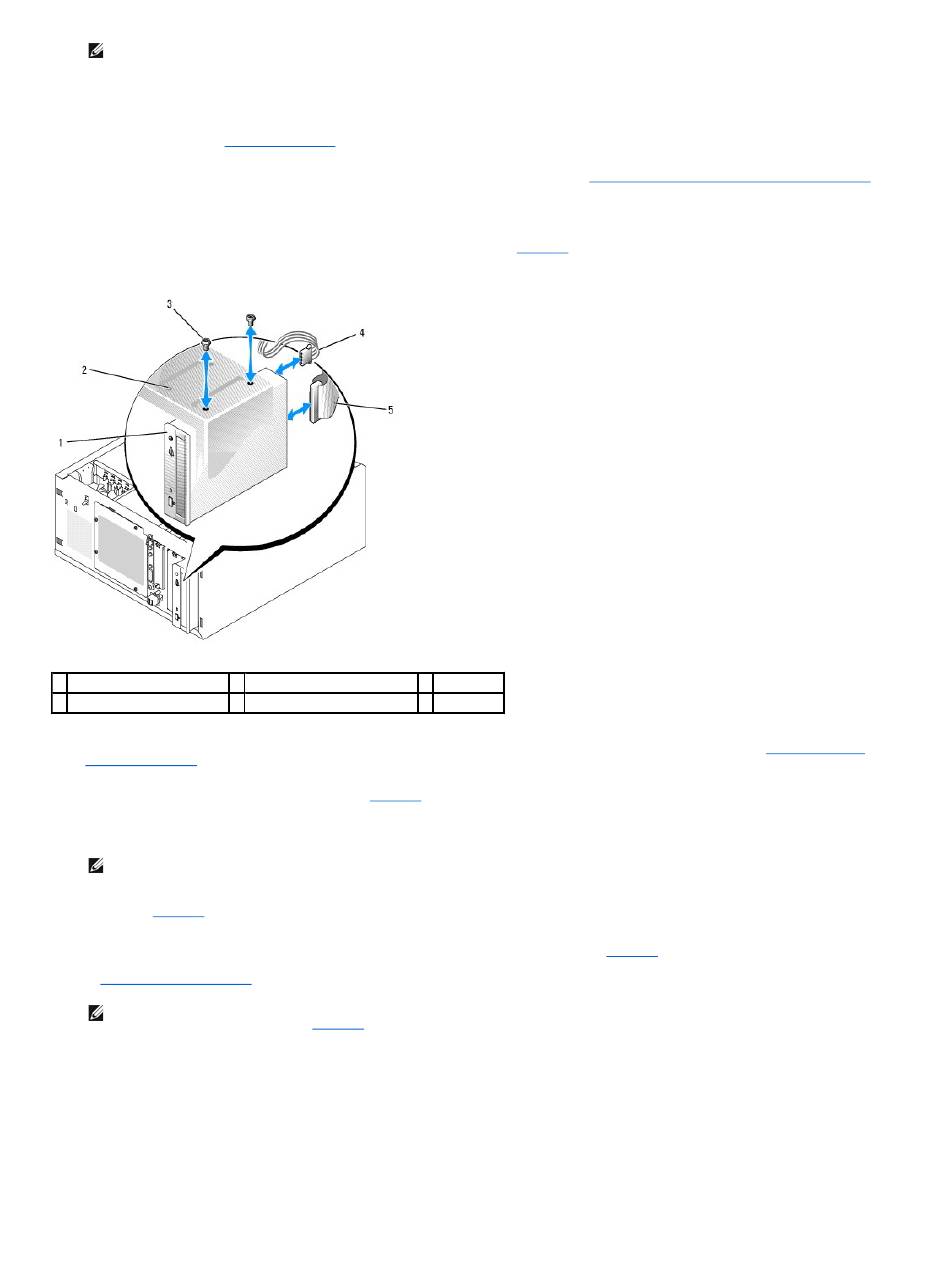 3

4

2

5

1