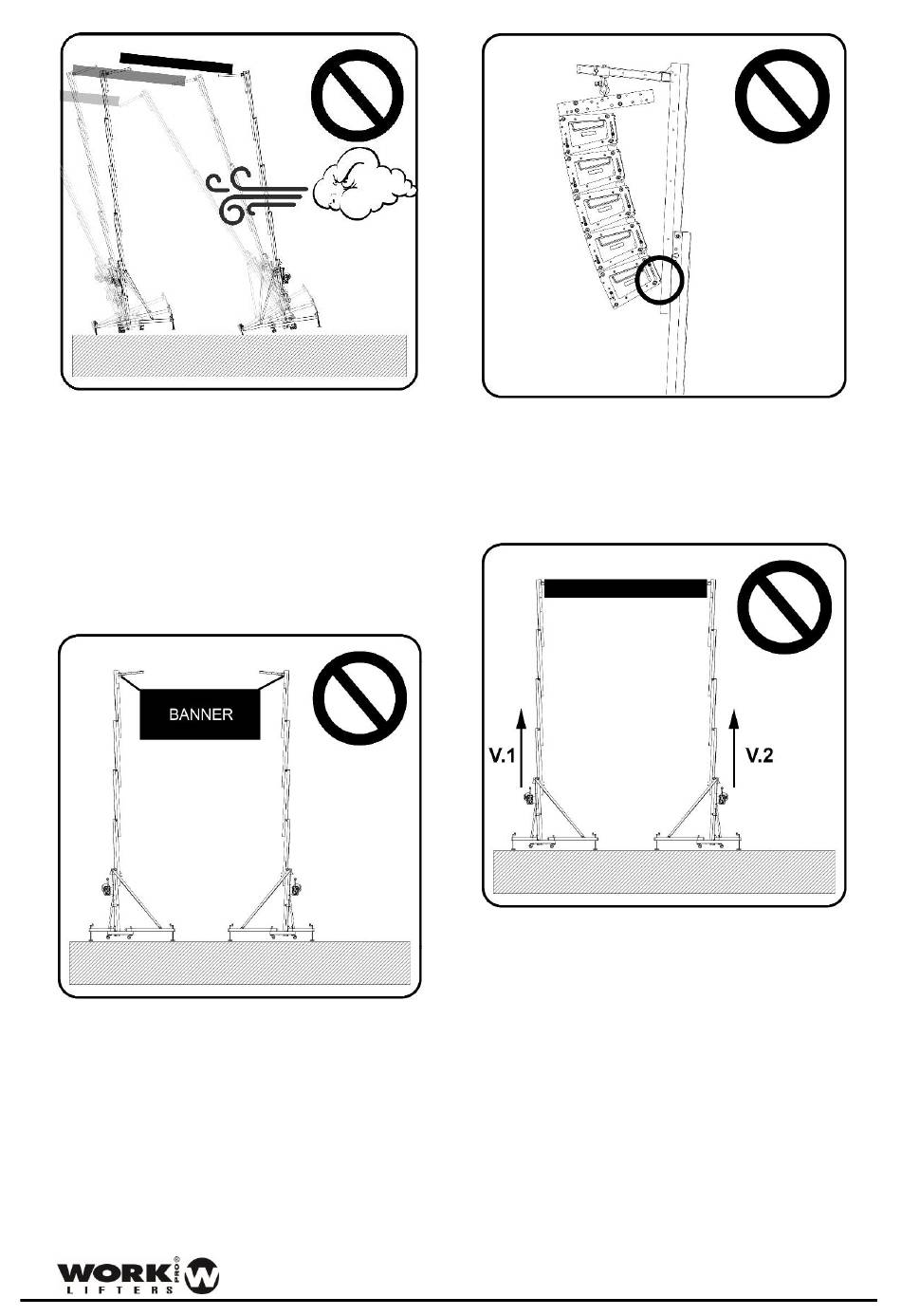 BANNER

V.1

V.2

WORK PRO LIFTERS