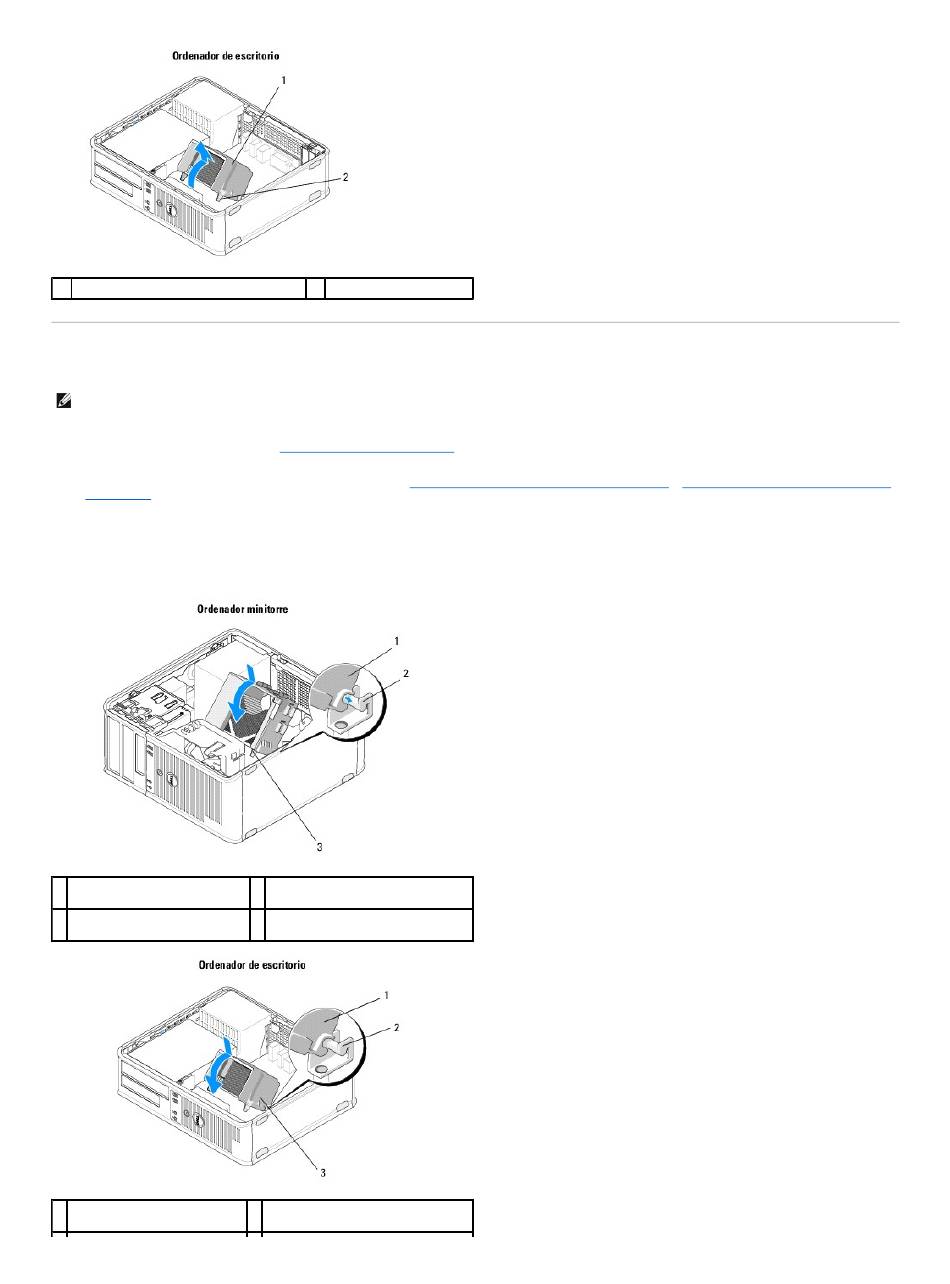 Ordenador de escritorio

1

2

Ordenador minitorre

1

2

3

Ordenador de escritorio

1

2

3