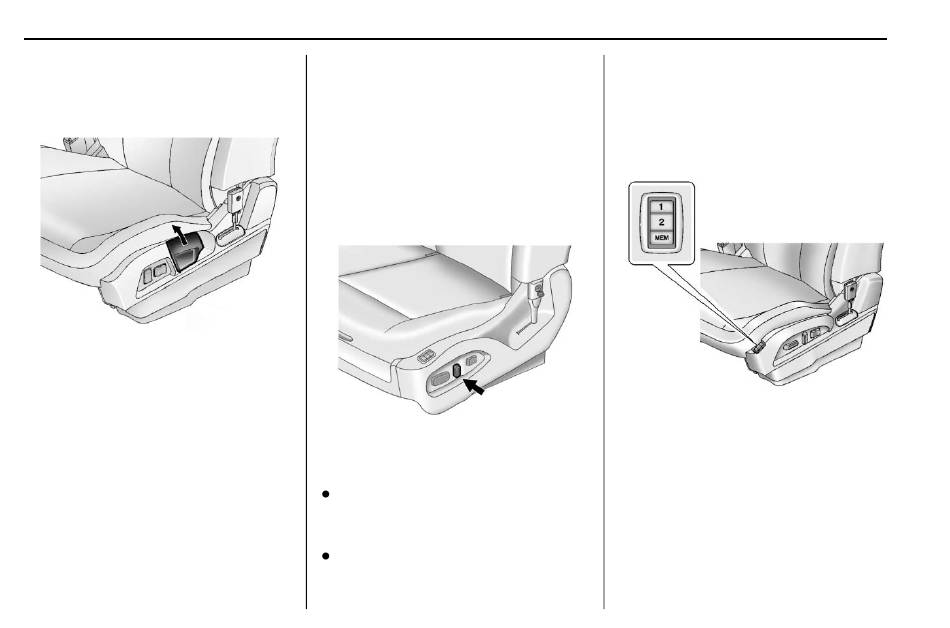 1
2
MEM