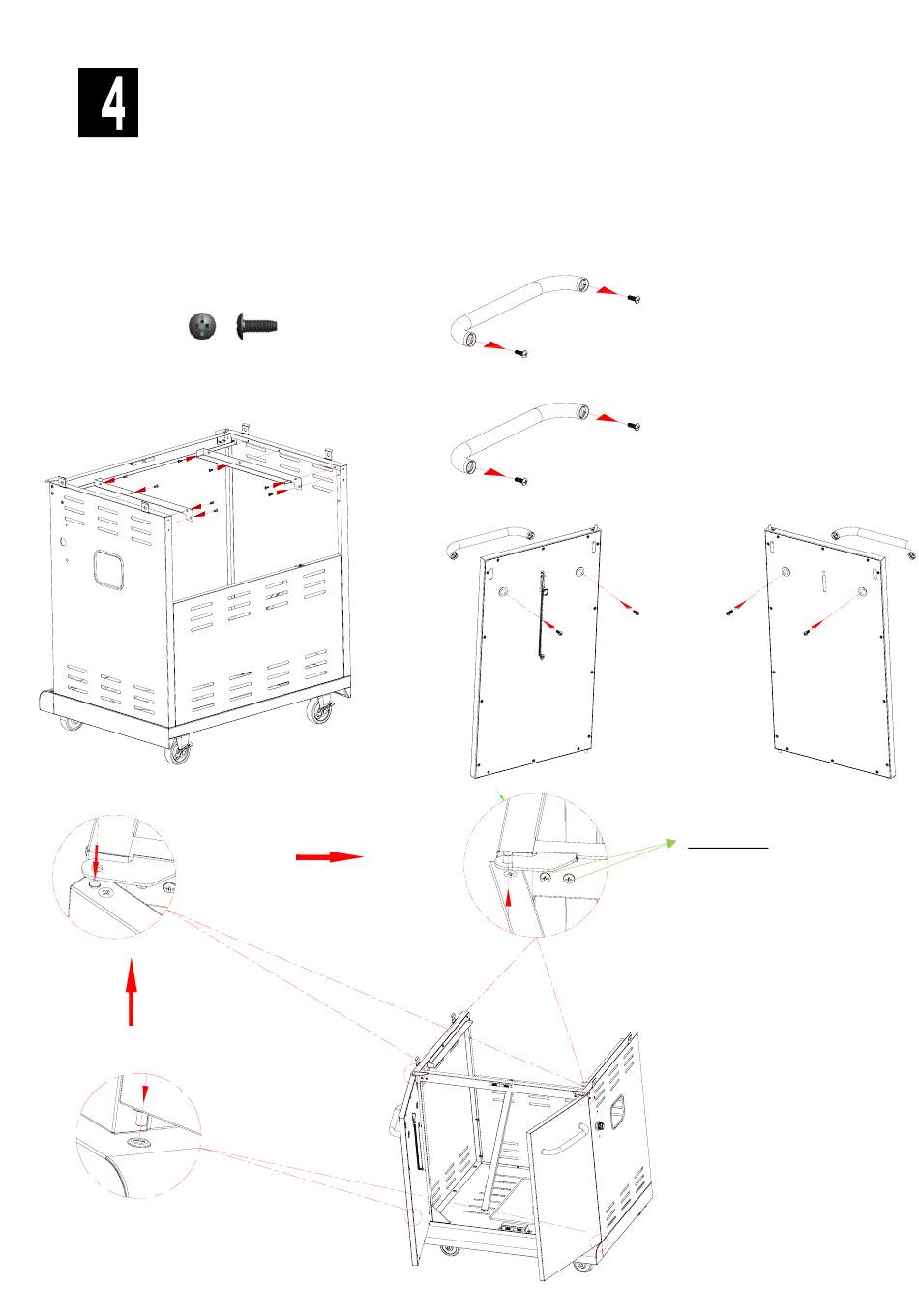 4