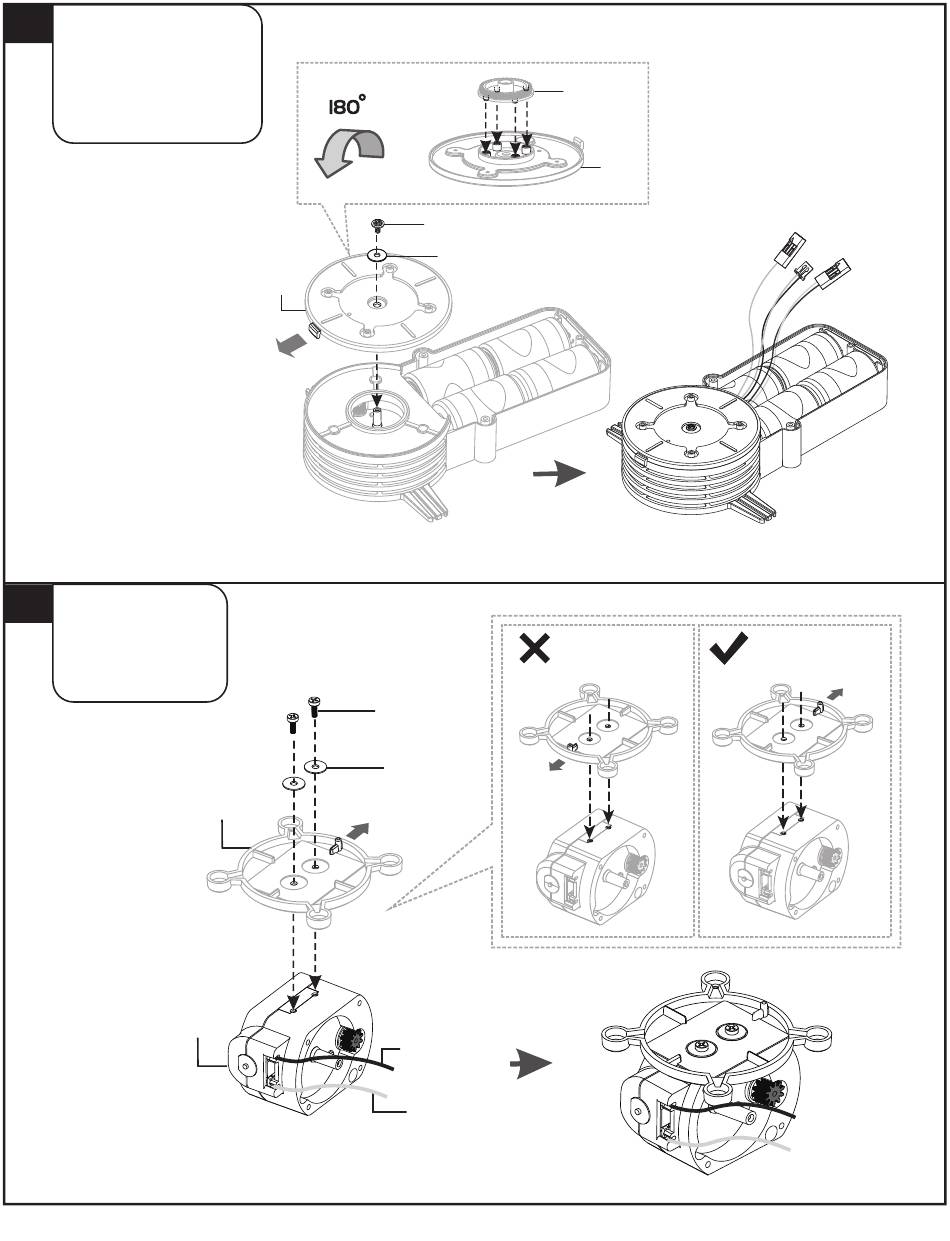 180°