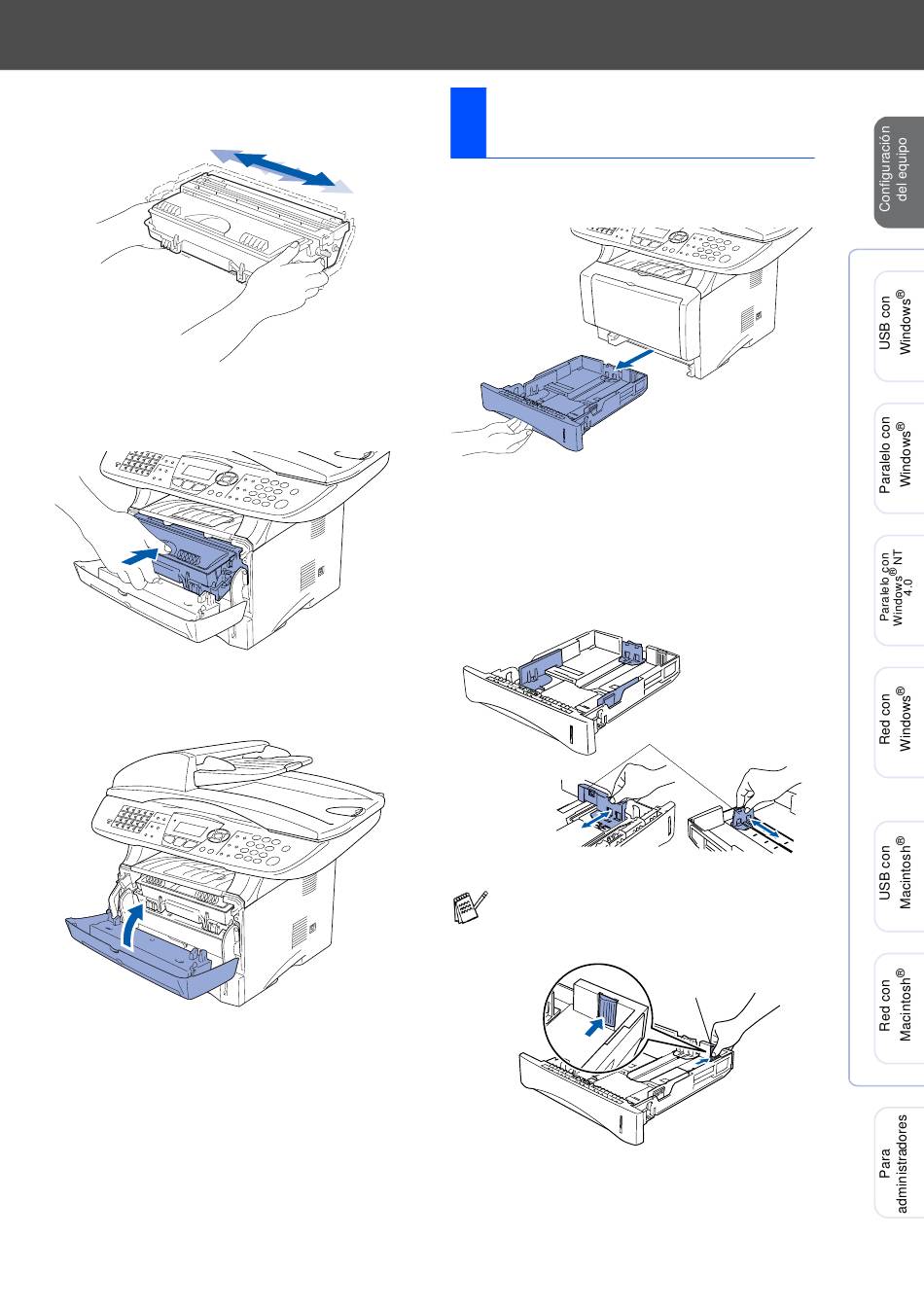 Configuración del equipo

USB con Windows®

Paralelo con Windows®

Paralelo con Windows® NT 4.0

Red con Windows®

USB con Macintosh®

Red con Macintosh®

Para administradores