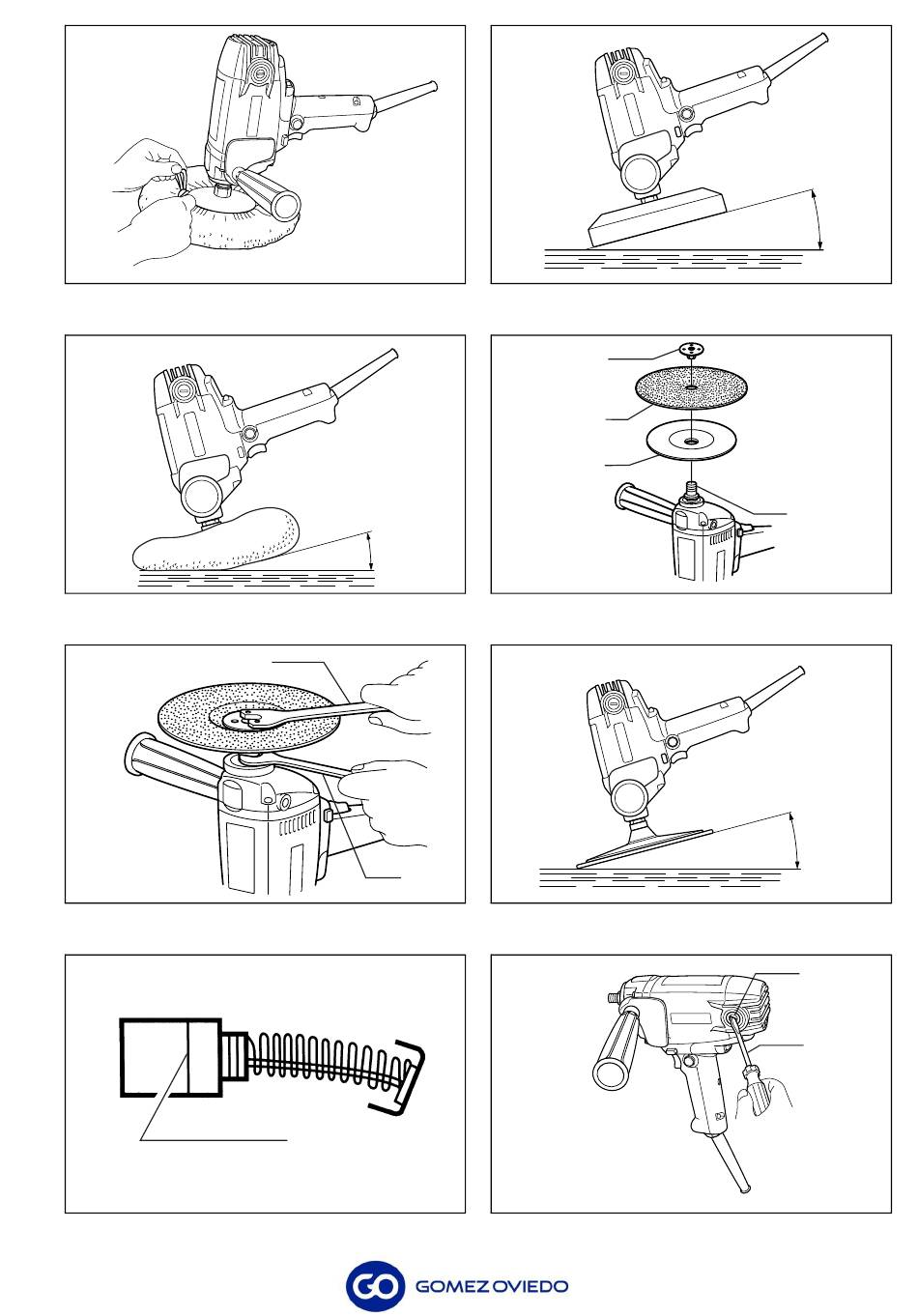 GO GOMEZ OVIEDO