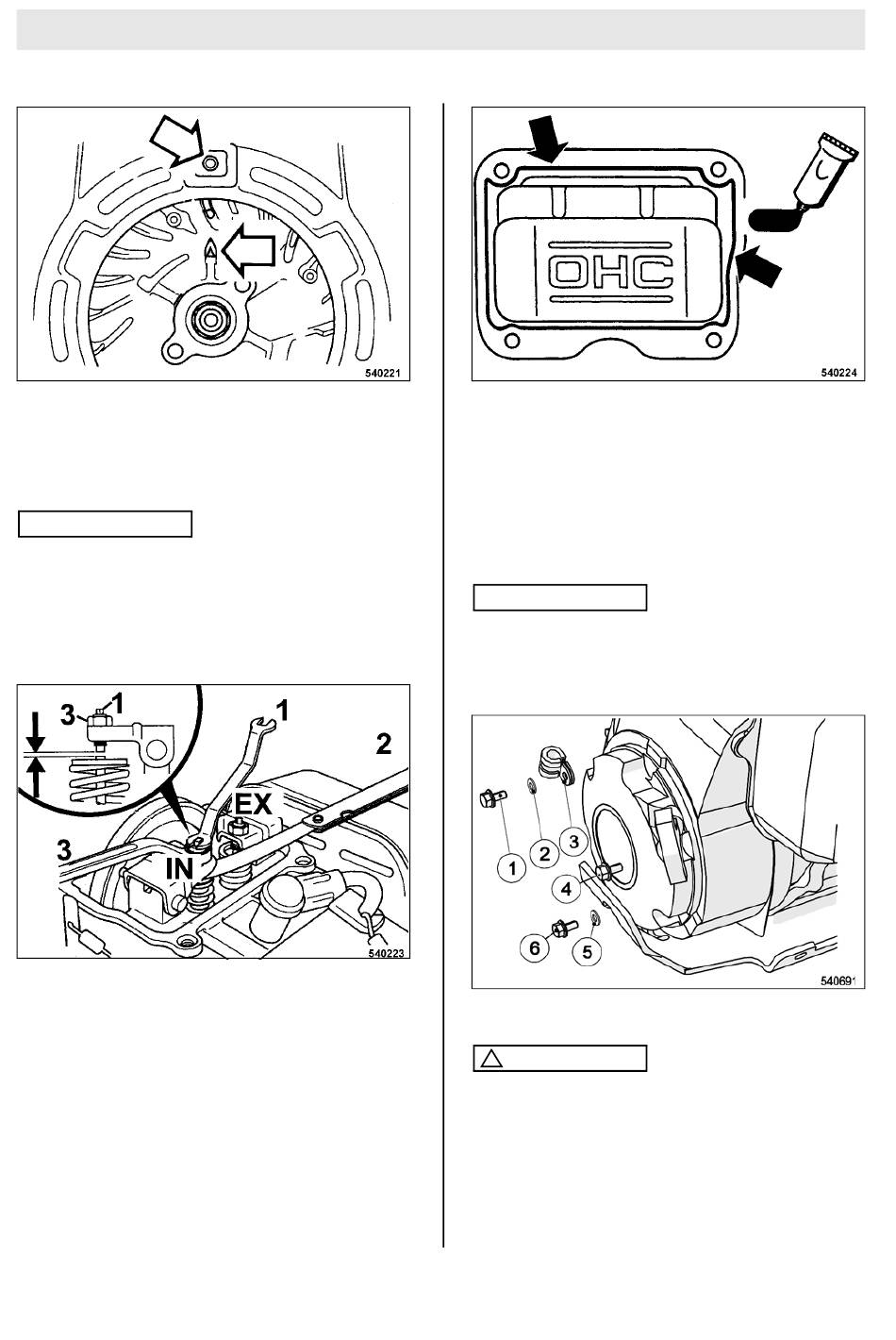 540221

3 1

1

2

EX

3

IN

540223

OHC

540224

1

2

3

4

6

5

540691