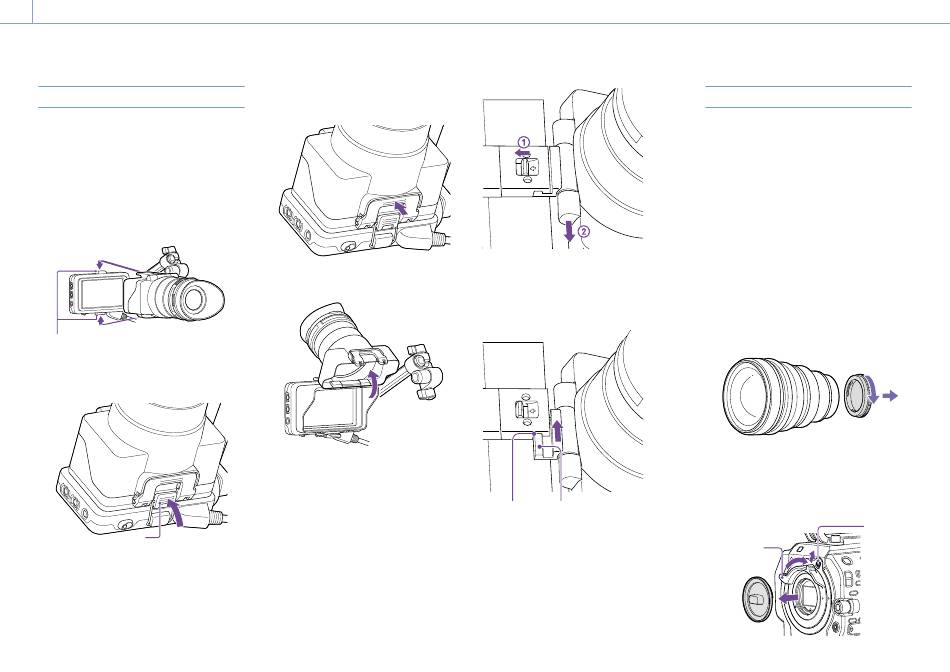 ①
②