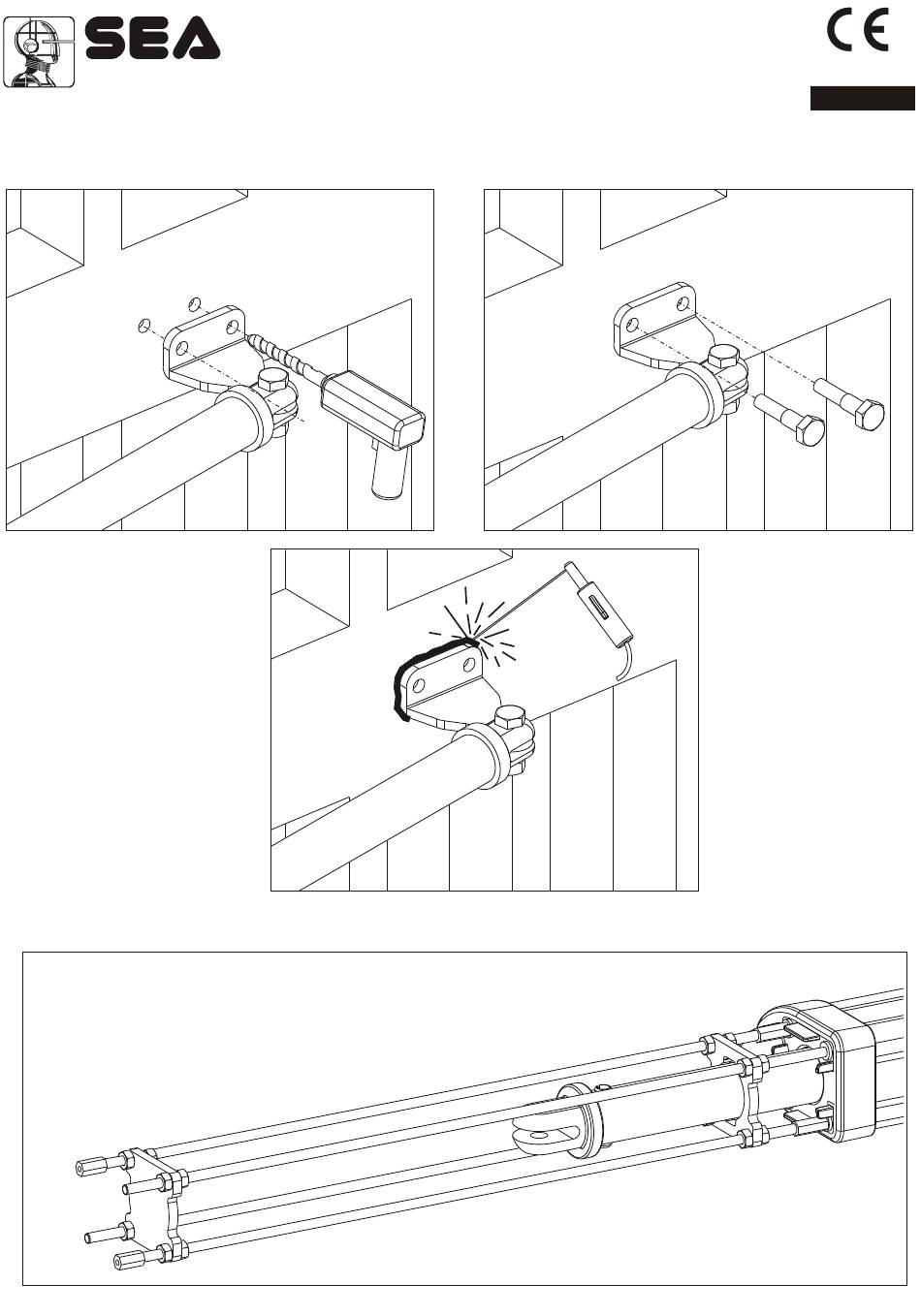 SEA

CE