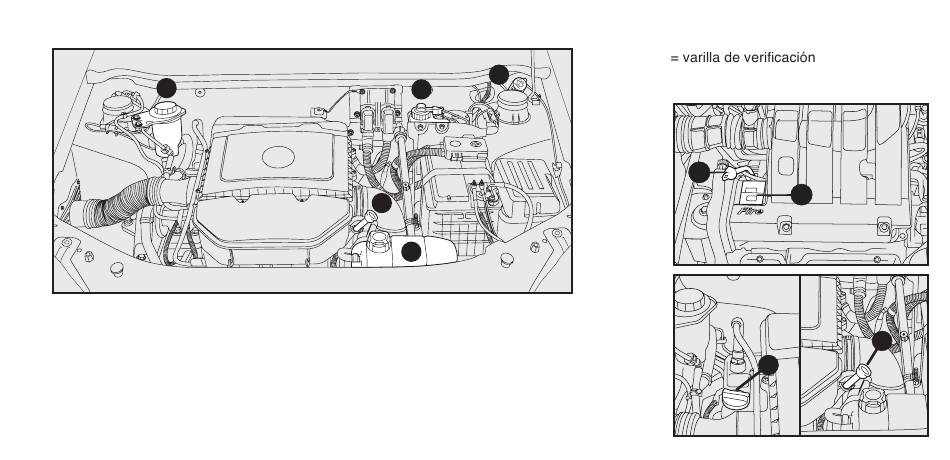 = varilla de verificación

Fire