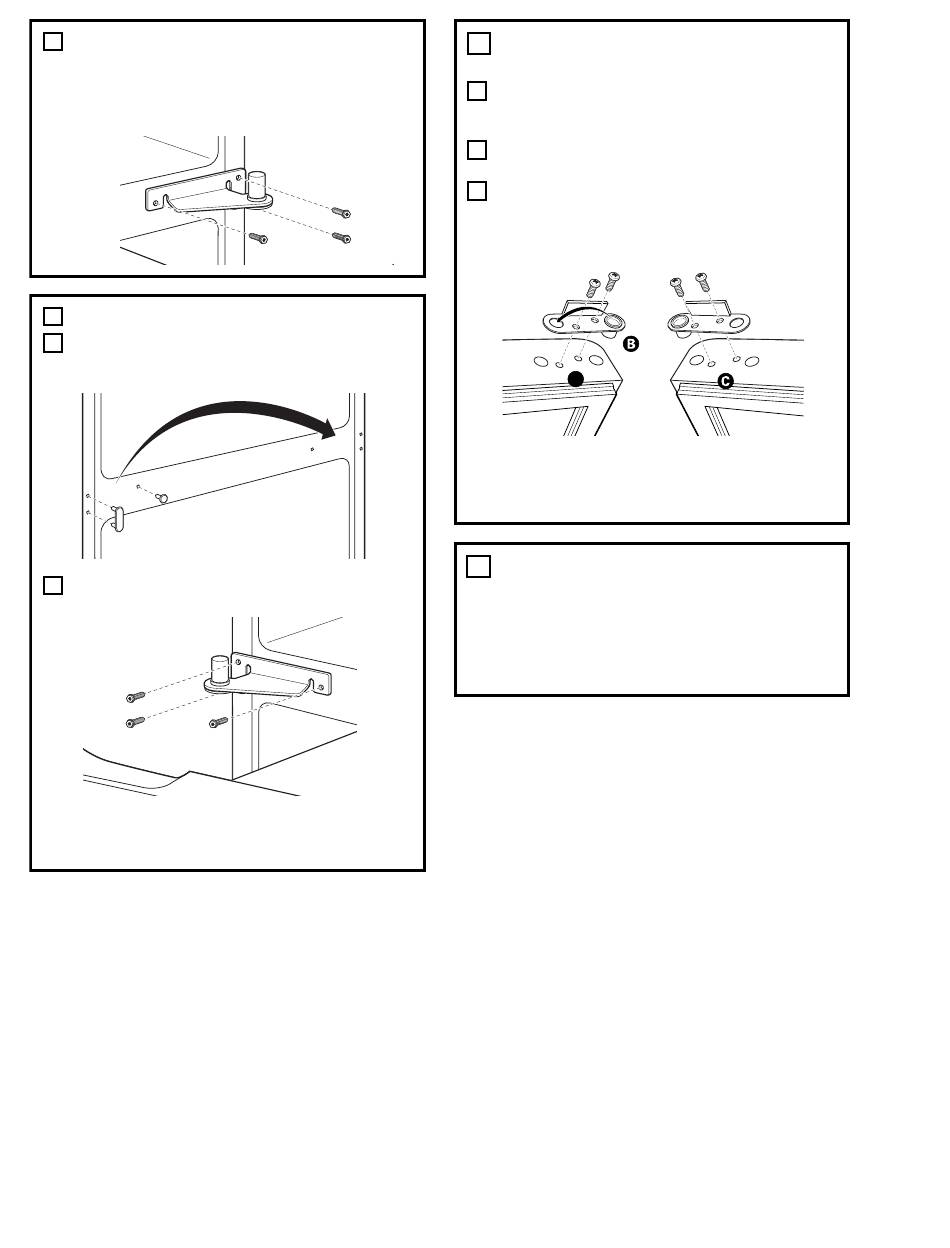 B

C