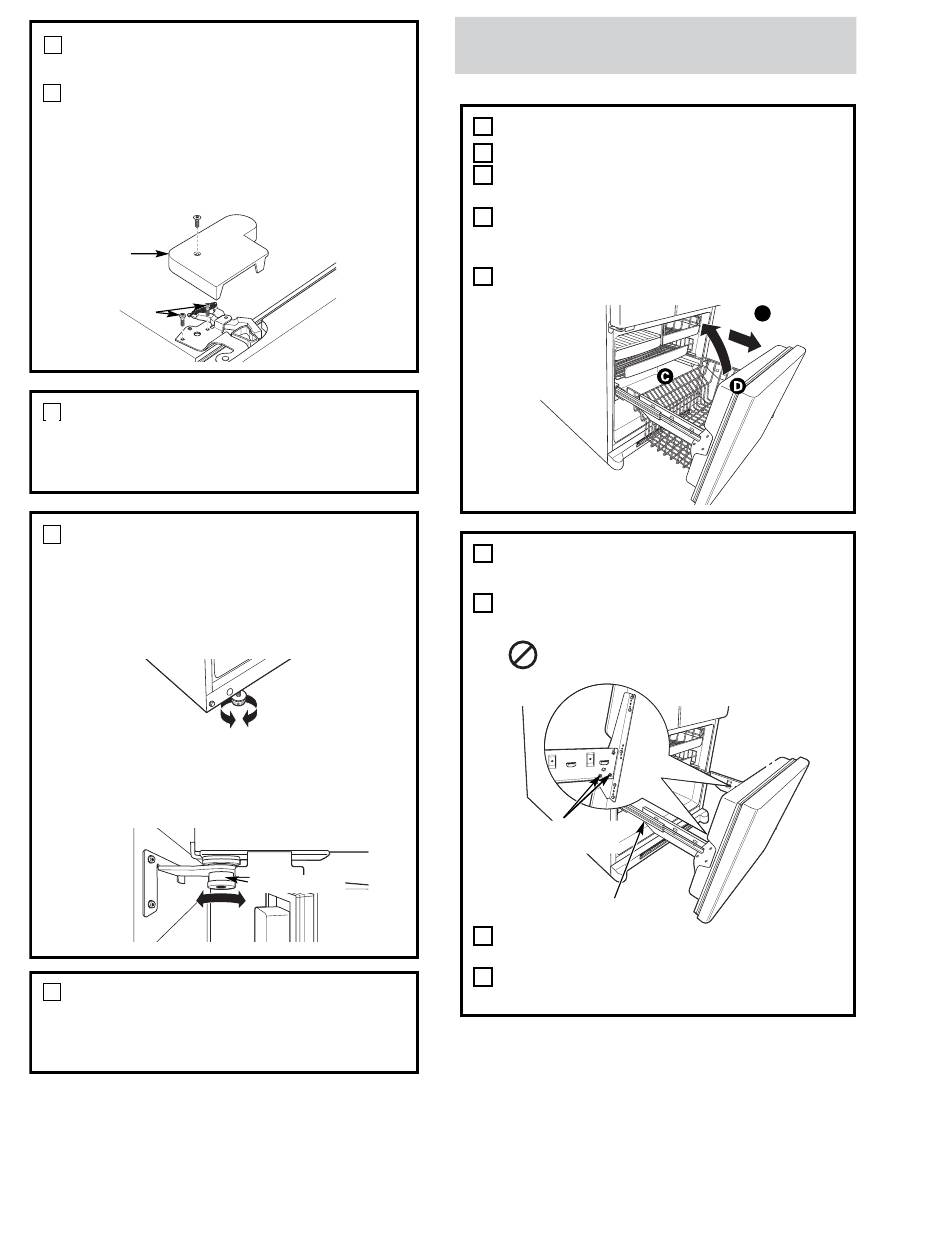 C

D