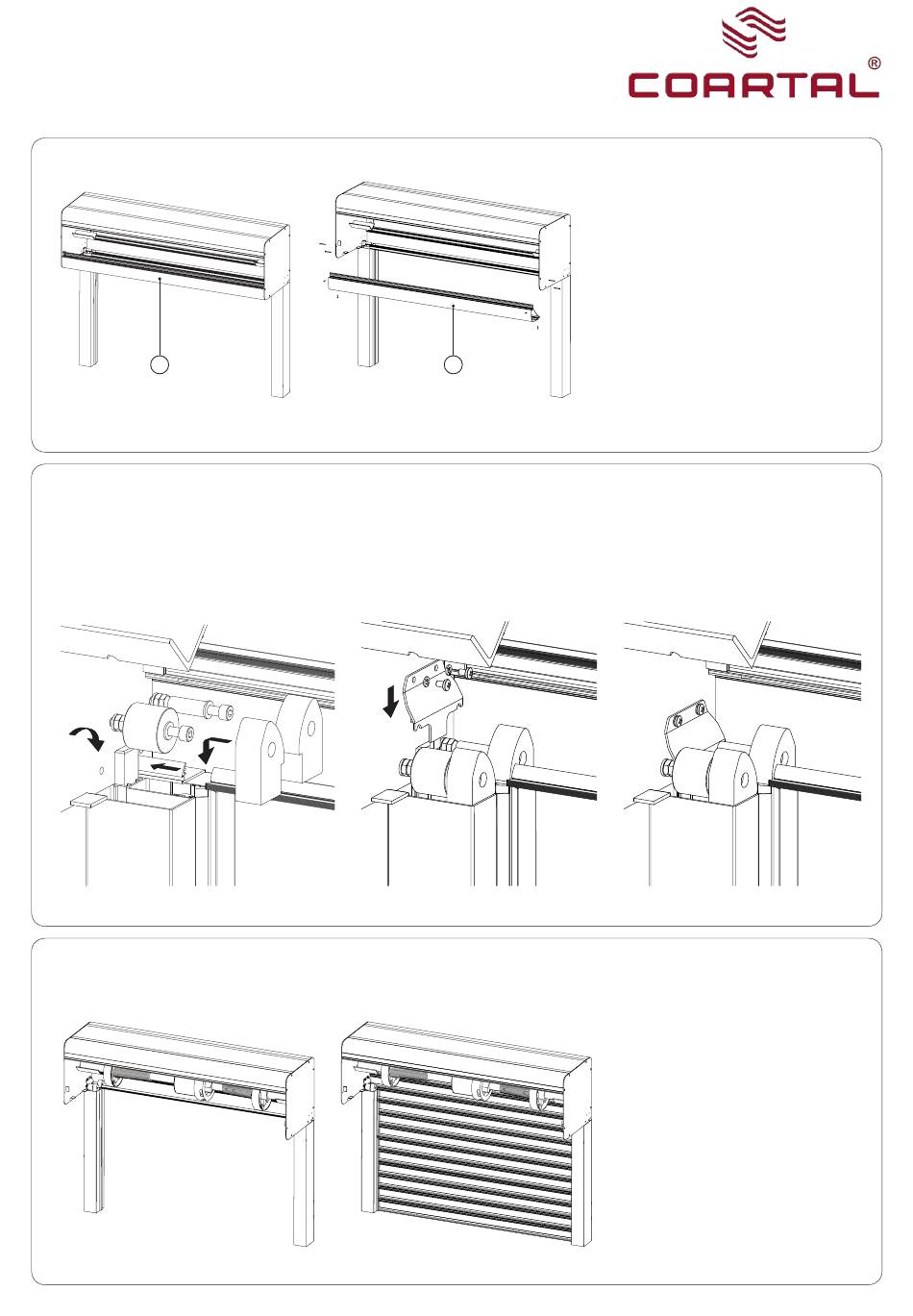 COARTAL®