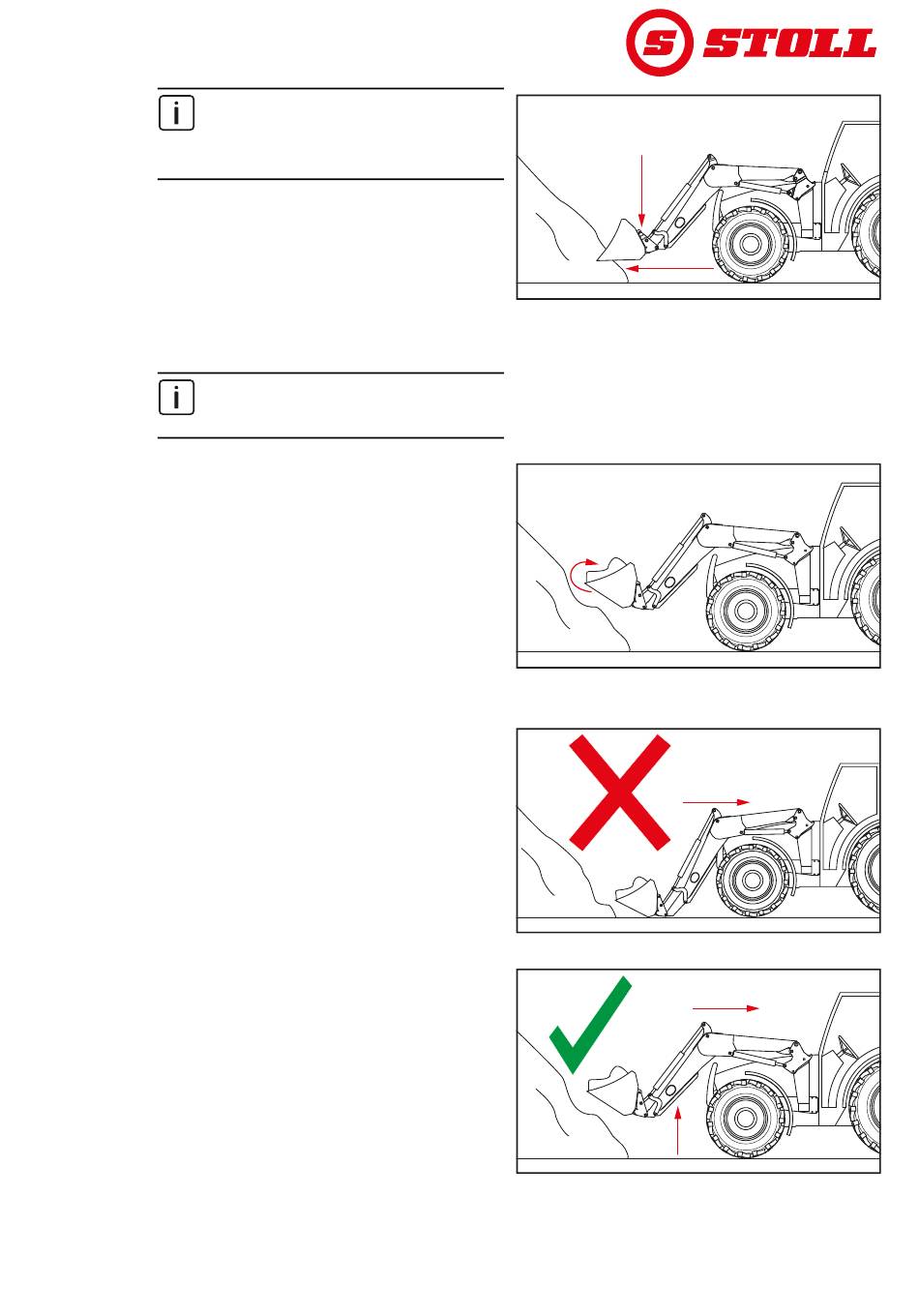 S STOLL

i

i