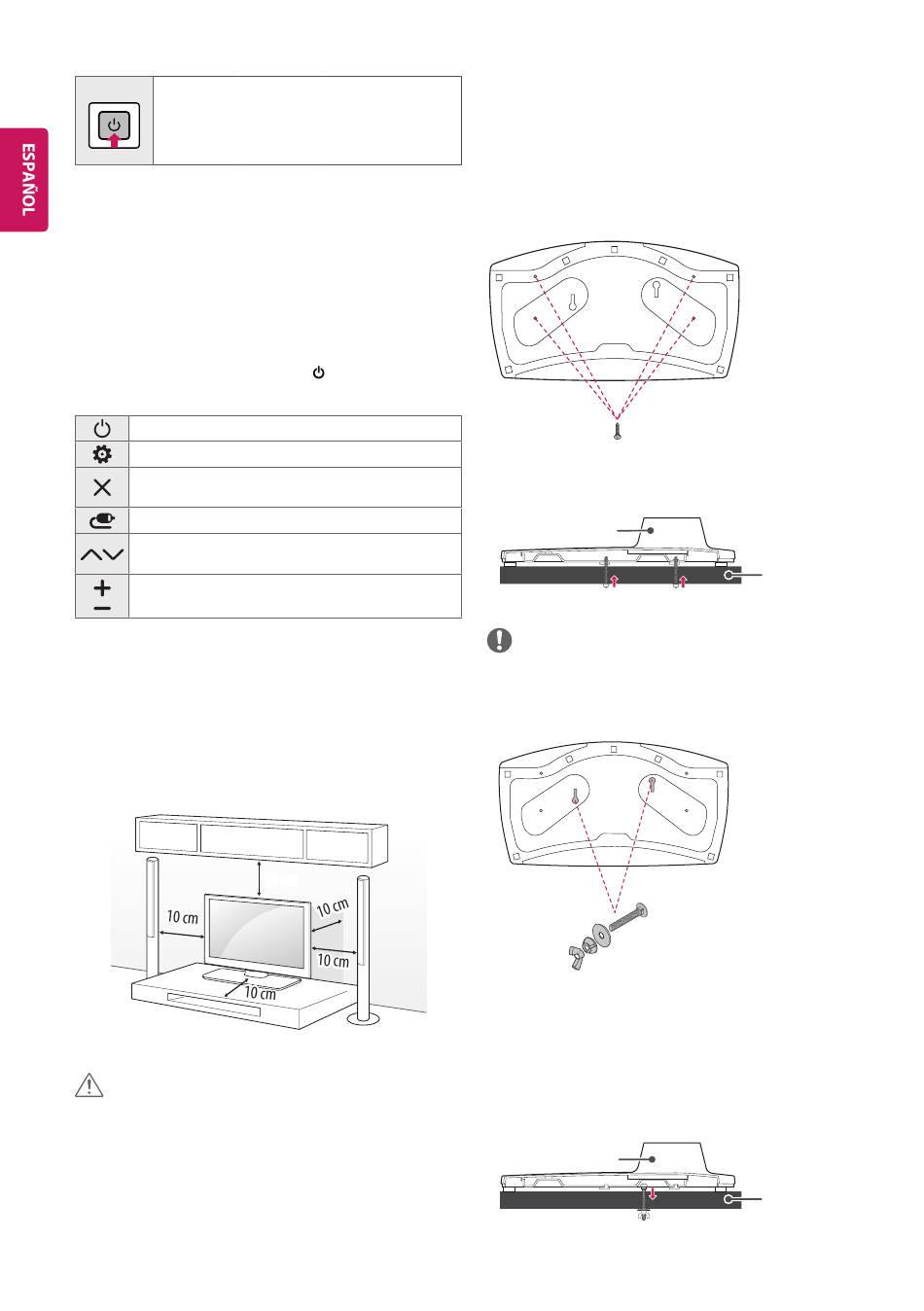 ESPAÑOL

10 cm

10 cm

10 cm

10 cm