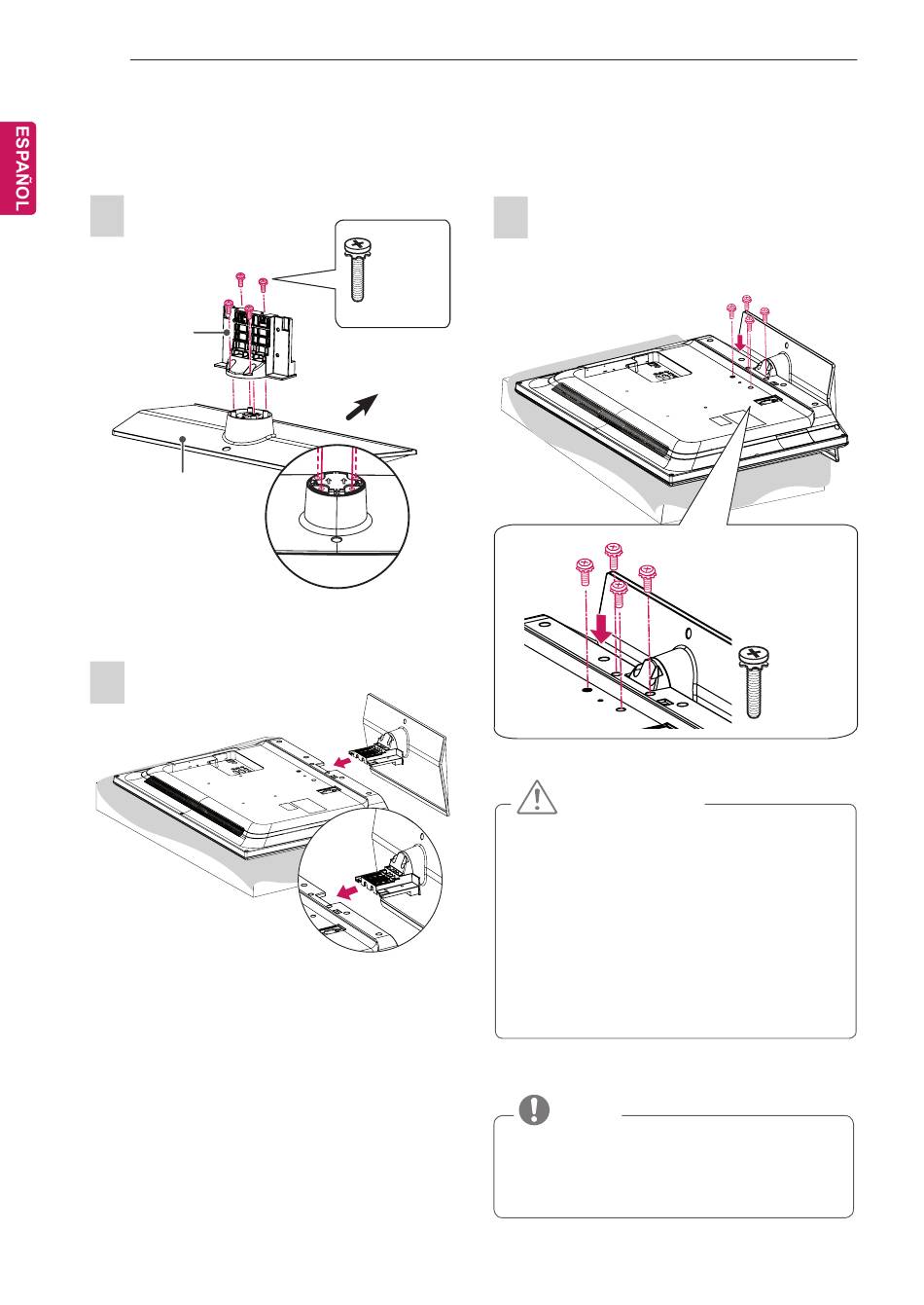 ESPAÑOL