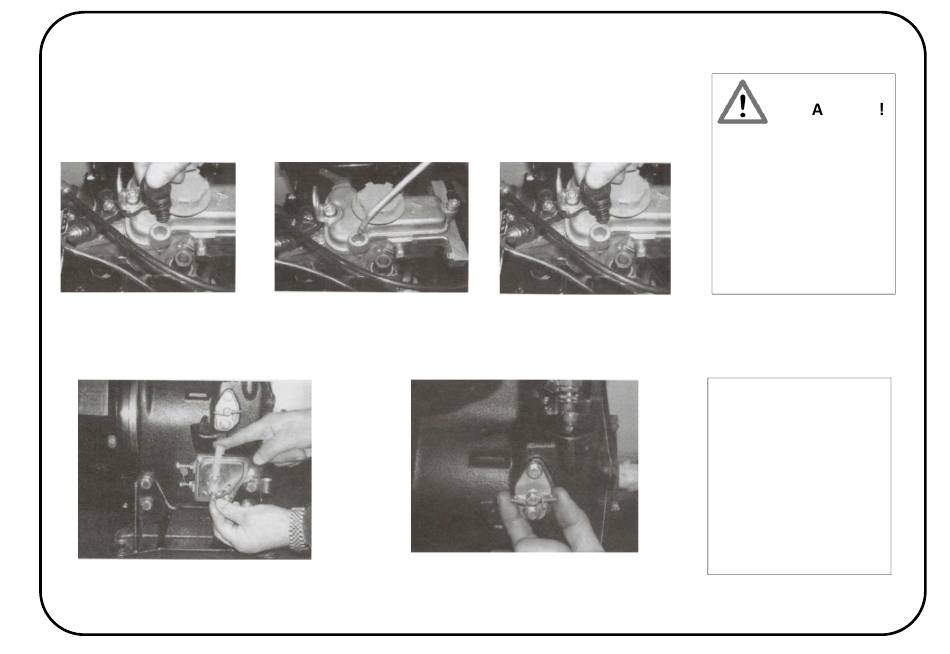 A !