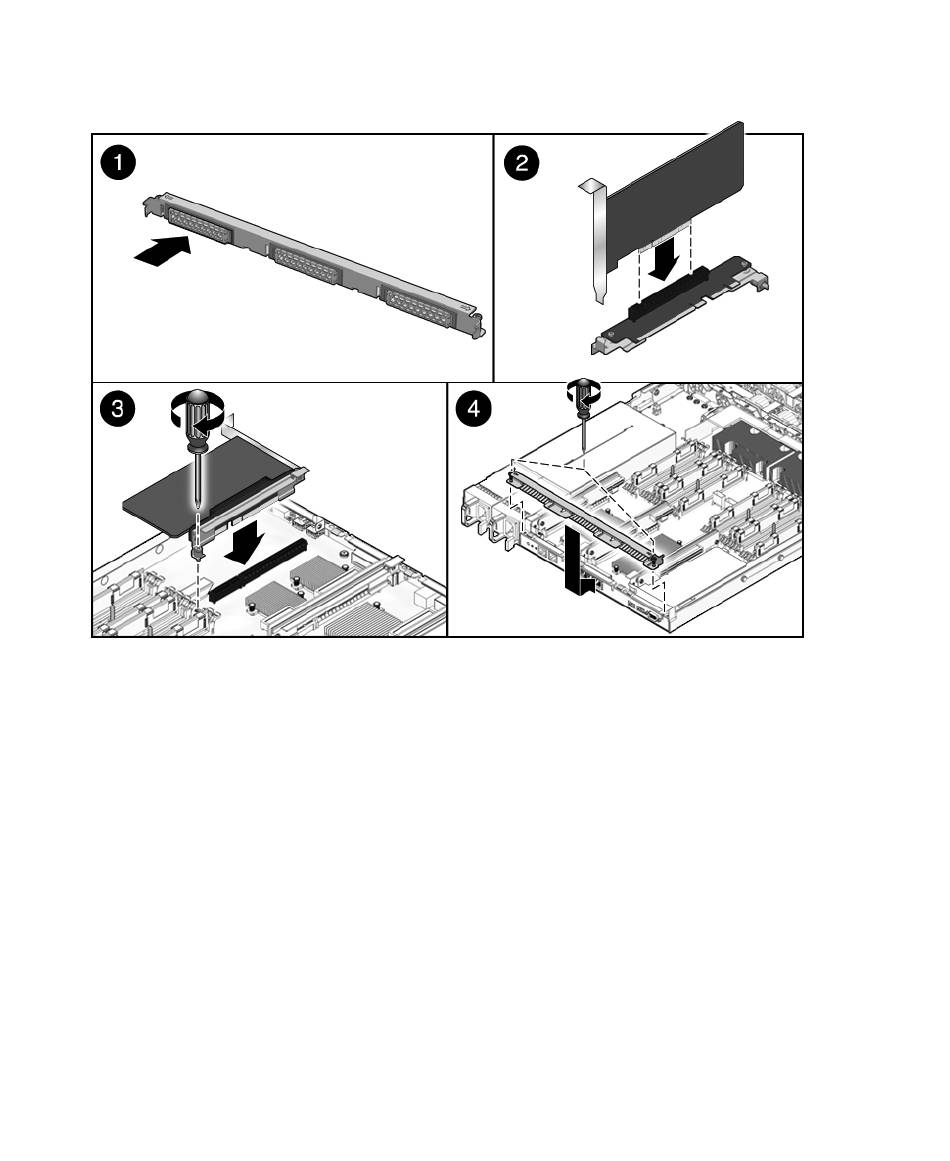 1

2

3

4