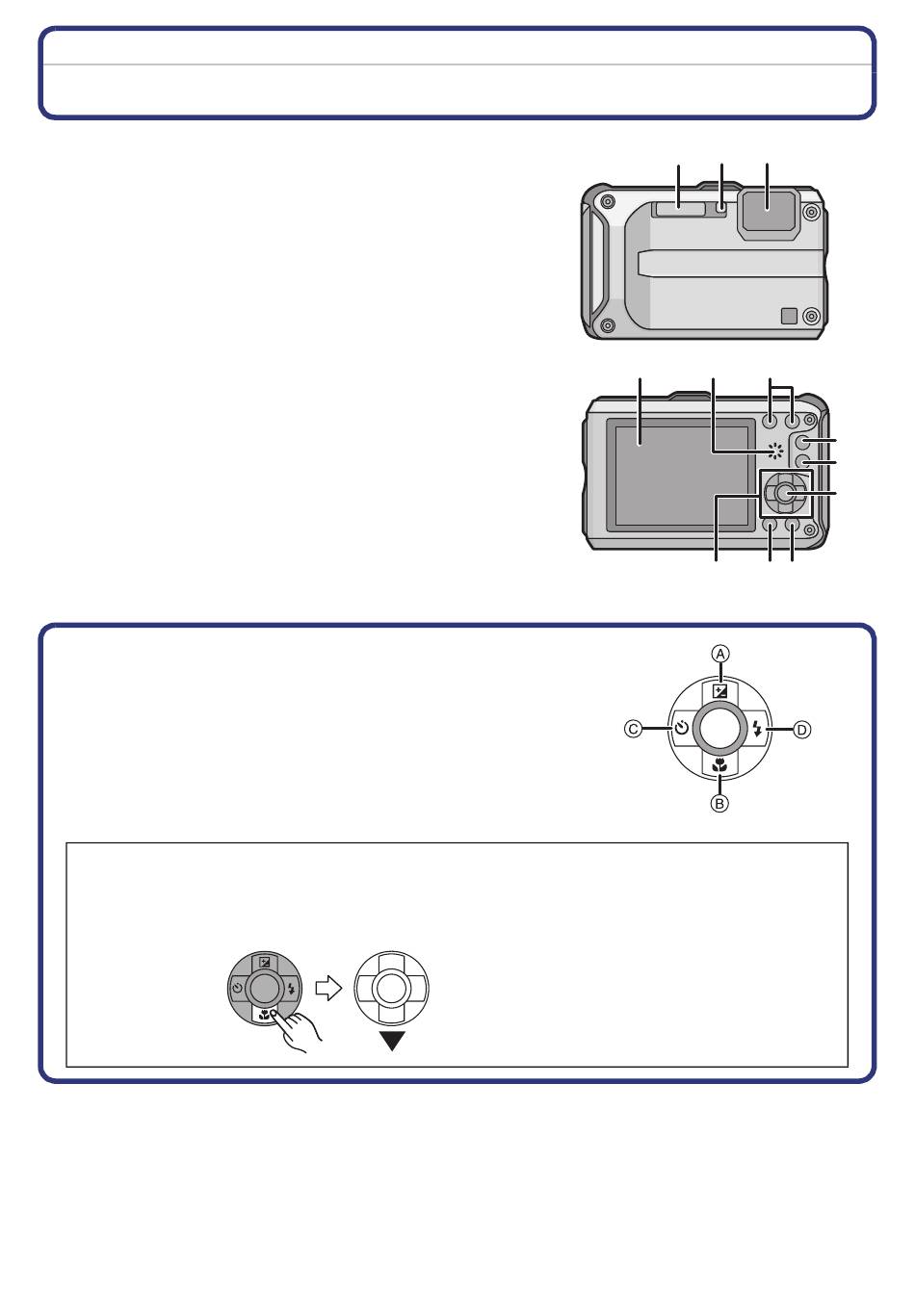 Ⓐ

Ⓒ

Ⓓ

Ⓑ