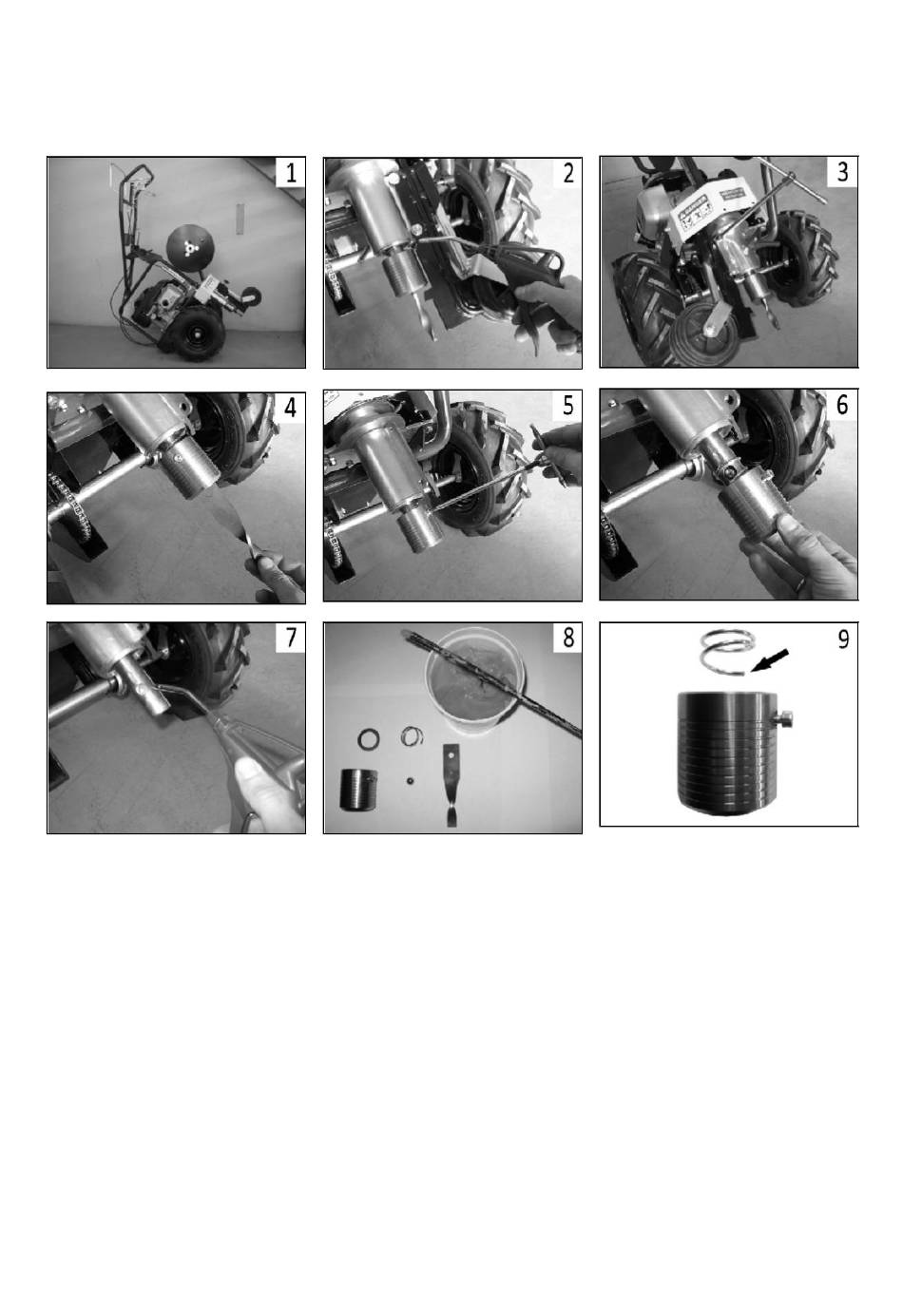 1

2

3

4

5

6

7

8

9