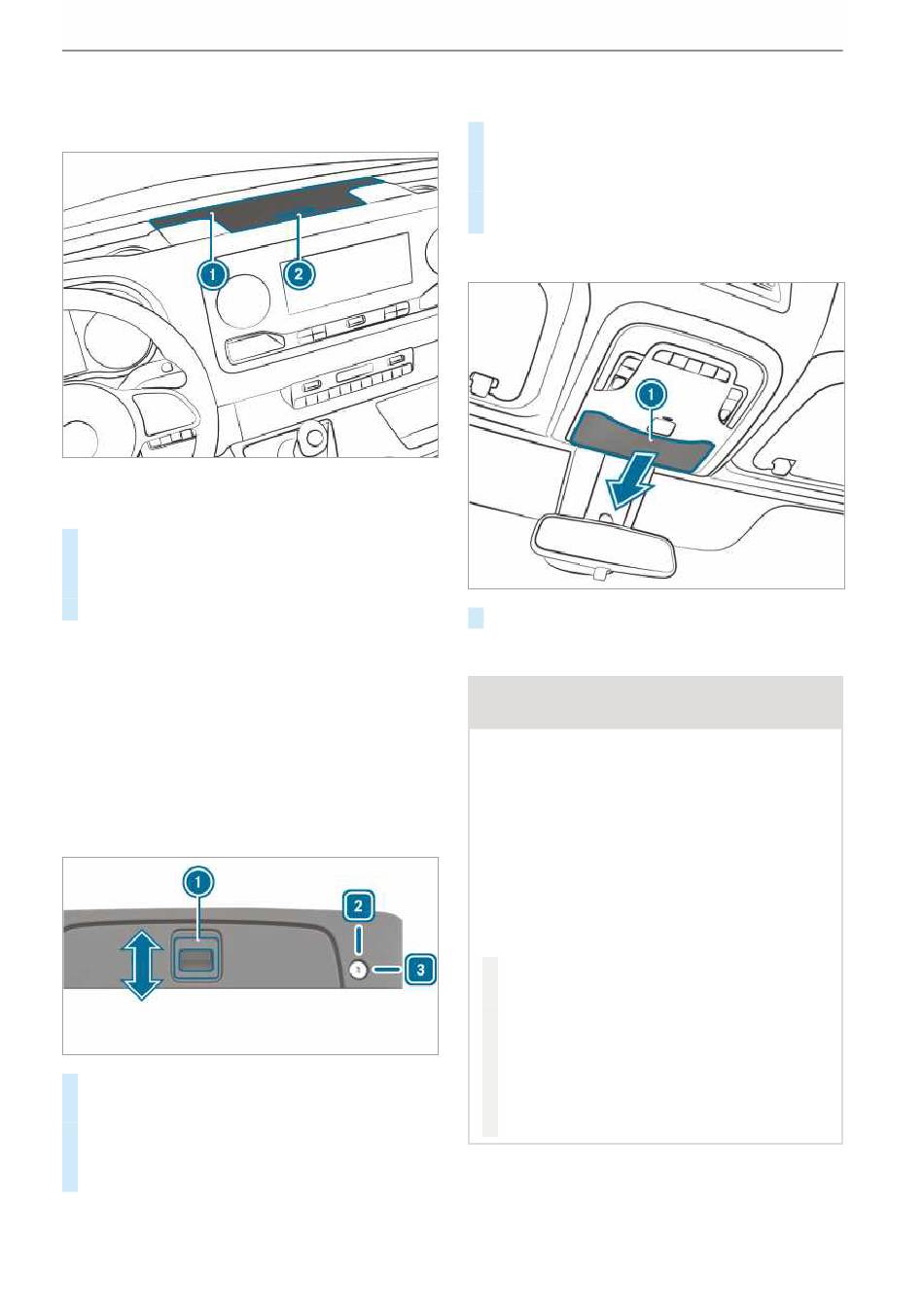 1
2
1
1
2
3