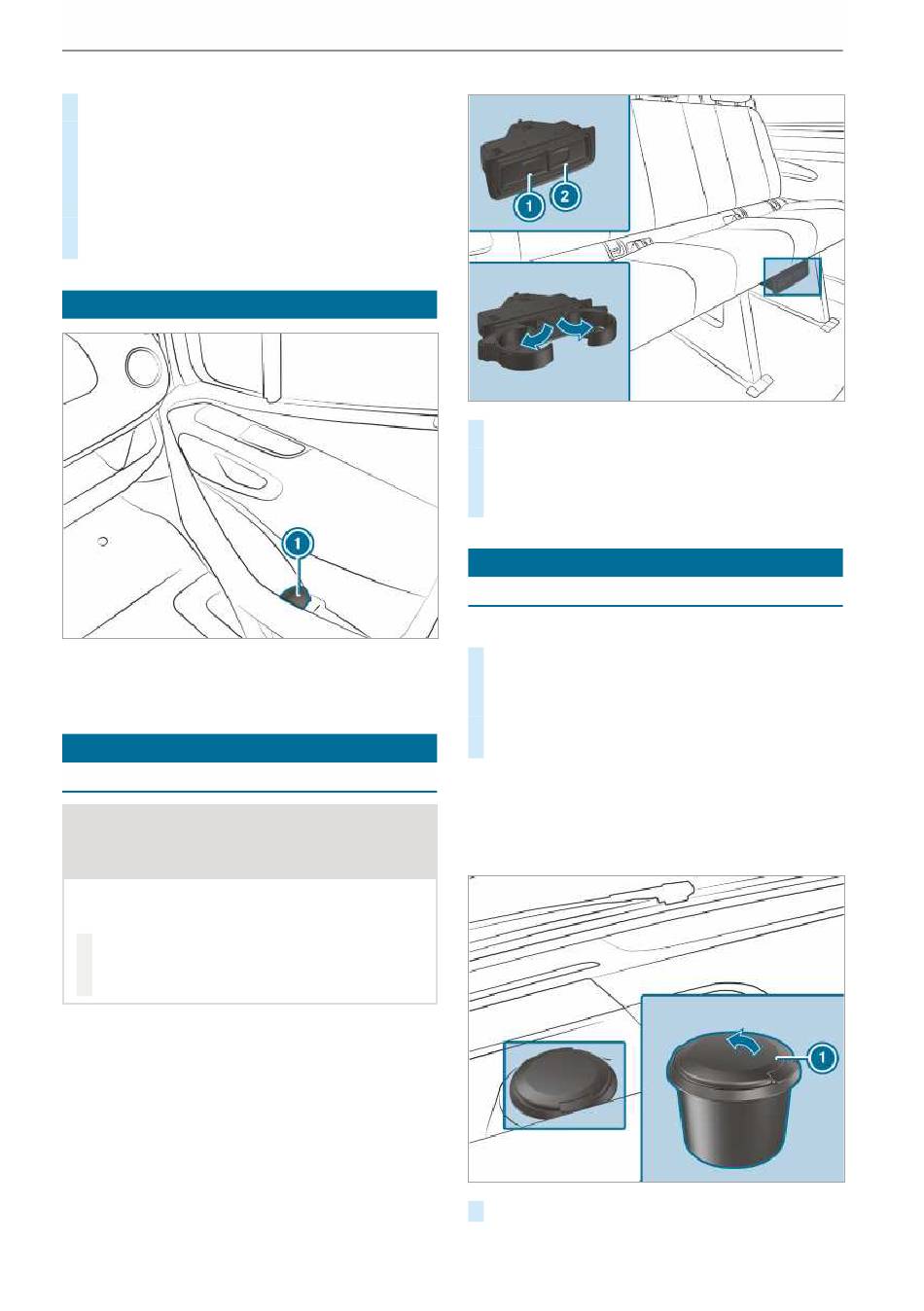 1

1

2

1