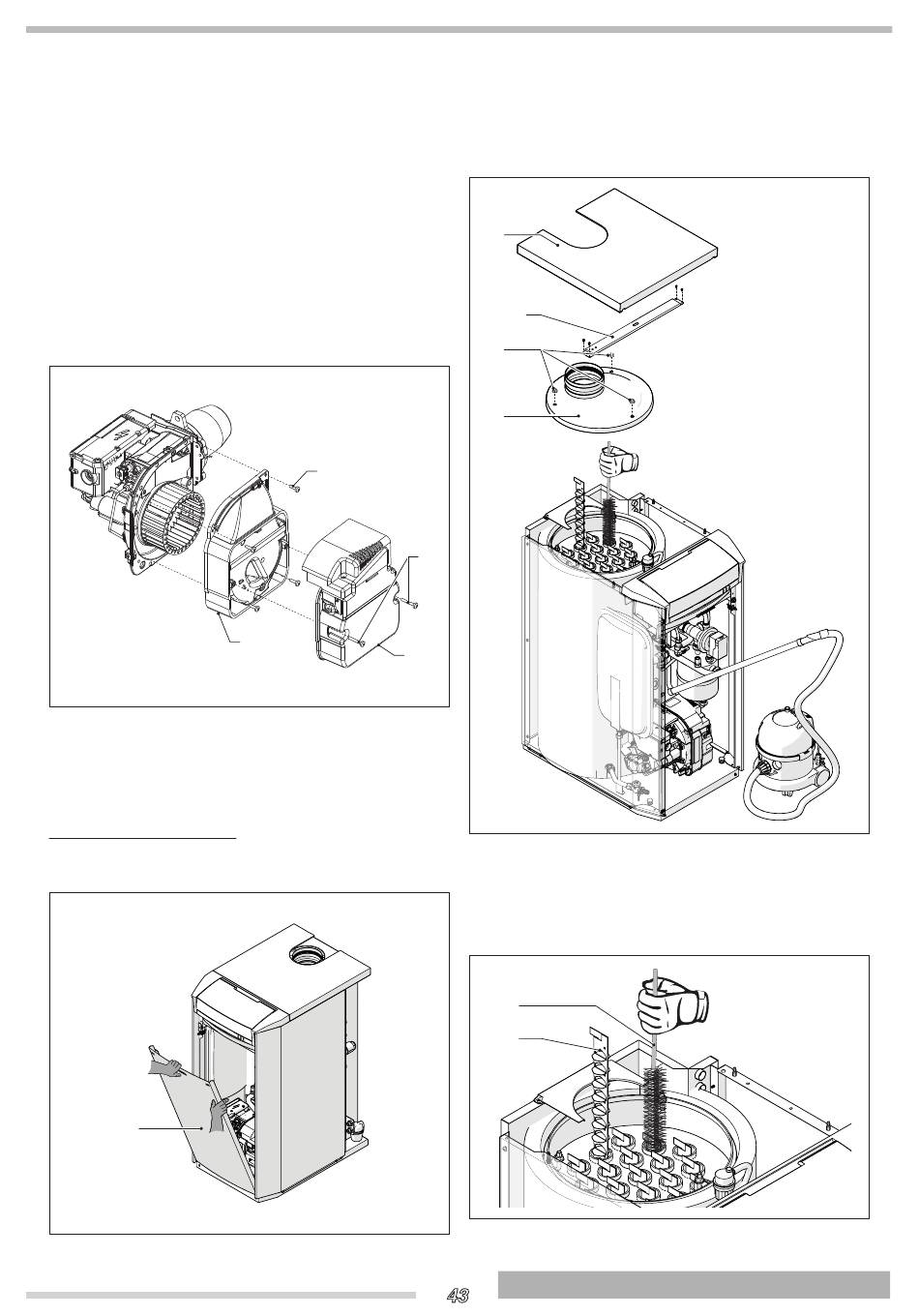 43