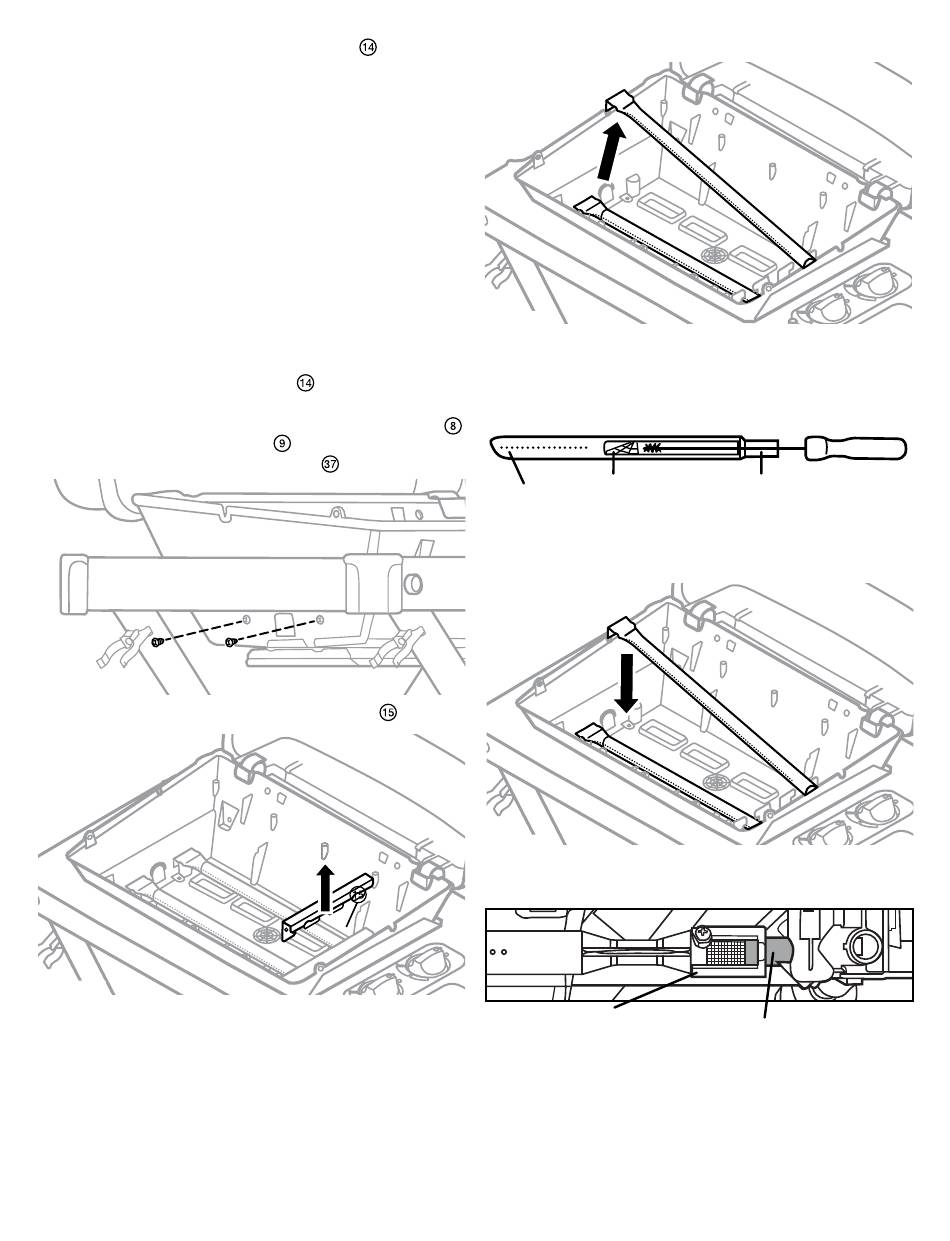 ⑭

⑭

⑧
⑨
㊲

⑮