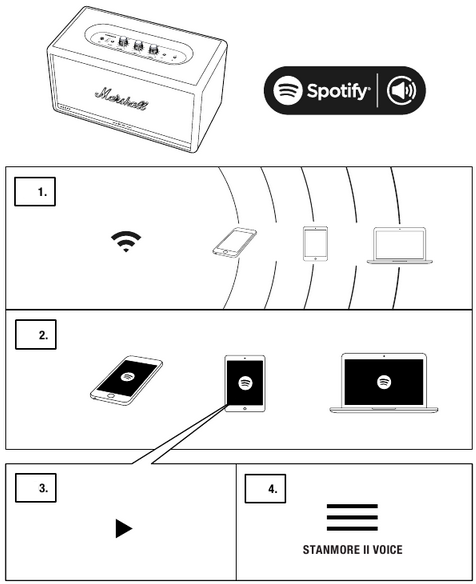 Marshall

Spotify

1.

2.

3.

4.

STANMORE II VOICE