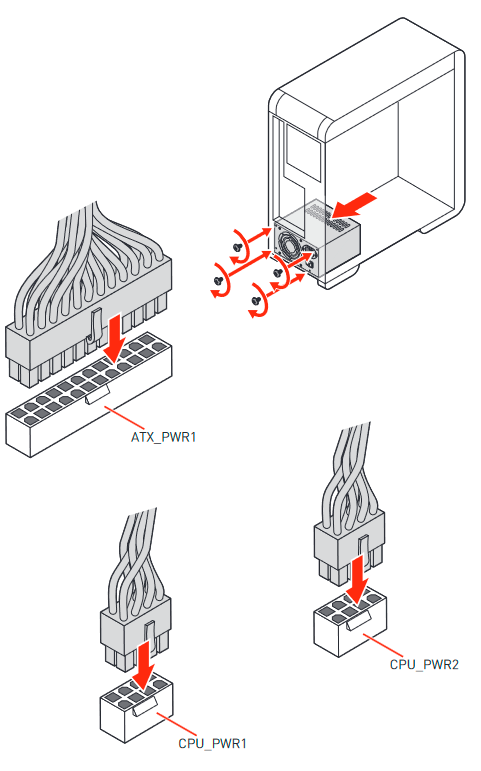 ATX_PWR1

CPU_PWR2

CPU_PWR1