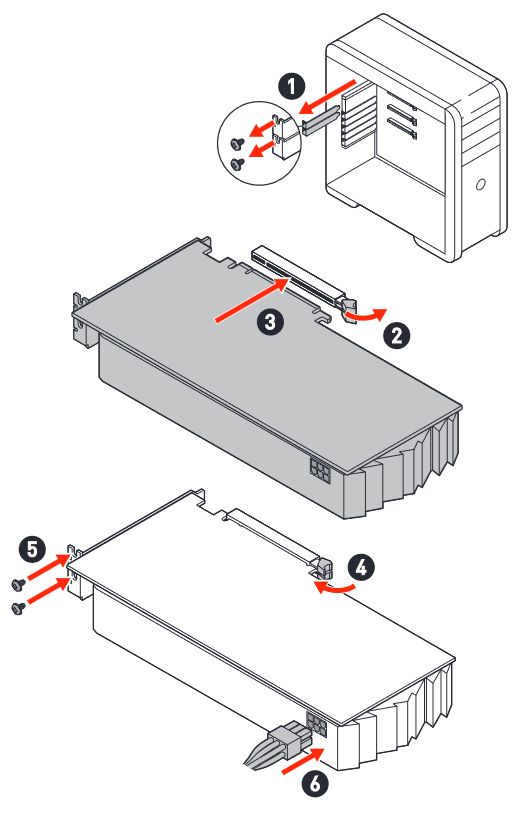 1
3
2
5
4
6