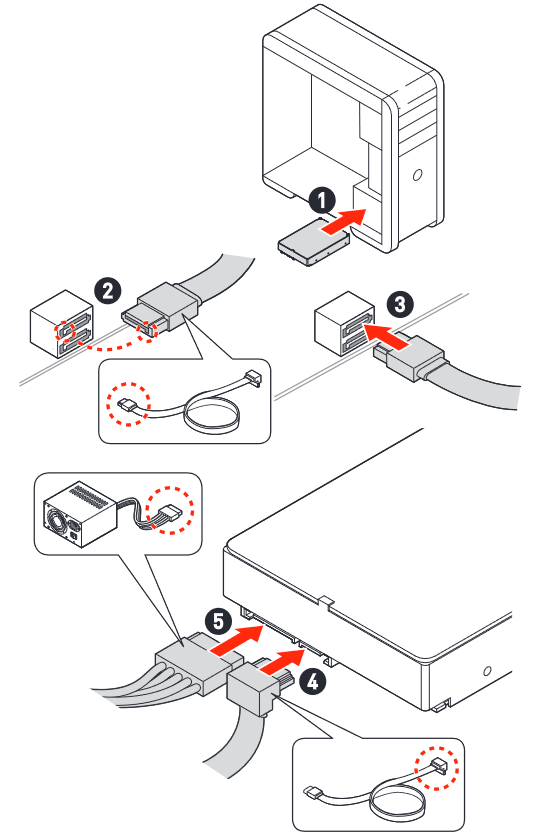 1
2
3
5
4