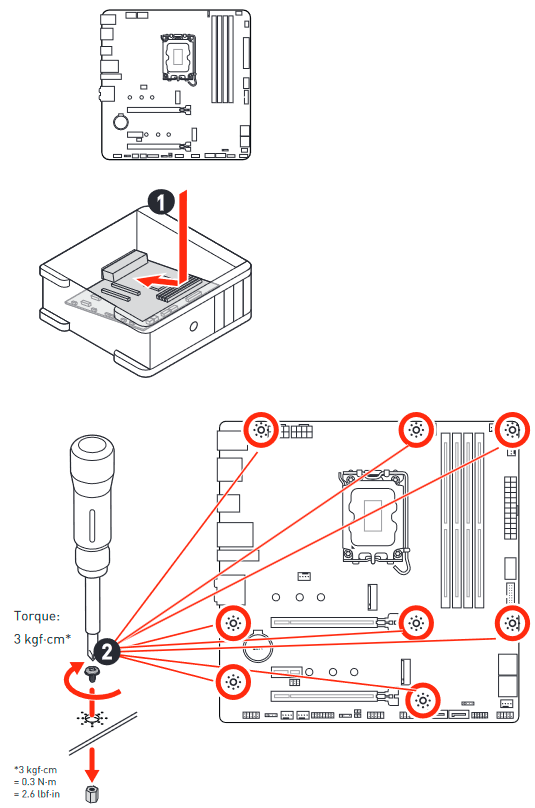 1

Torque:
3 kgf·cm*

2

*3 kgf·cm
= 0.3 N·m
= 2.6 lbf·in