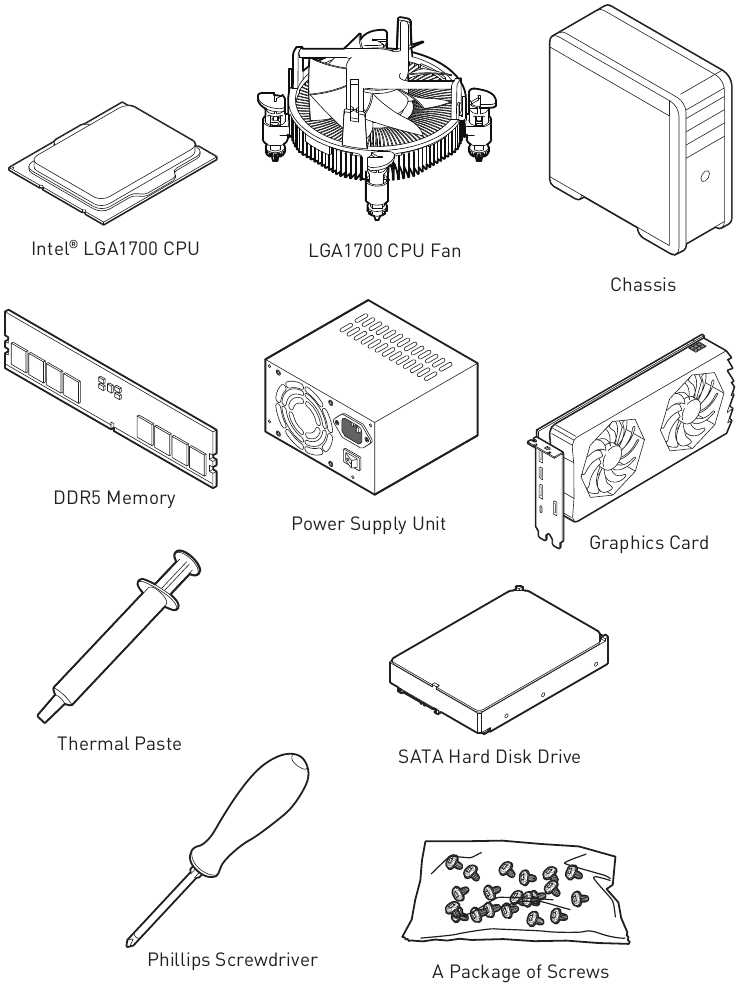 Intel® LGA1700 CPU

LGA1700 CPU Fan

Chassis

DDR5 Memory

Power Supply Unit

Graphics Card

Thermal Paste

SATA Hard Disk Drive

Phillips Screwdriver

A Package of Screws