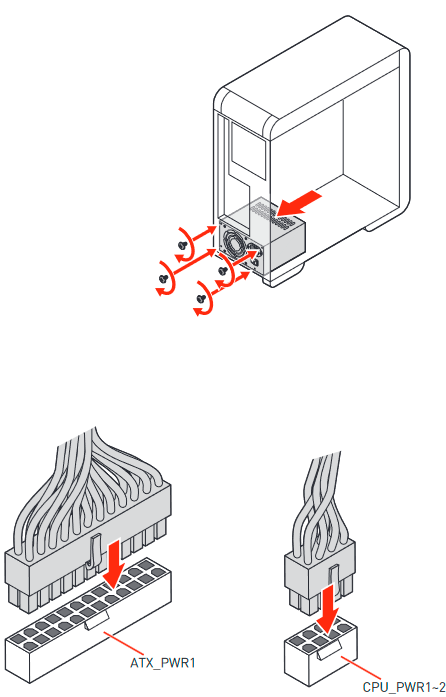 ATX_PWR1

CPU_PWR1~2