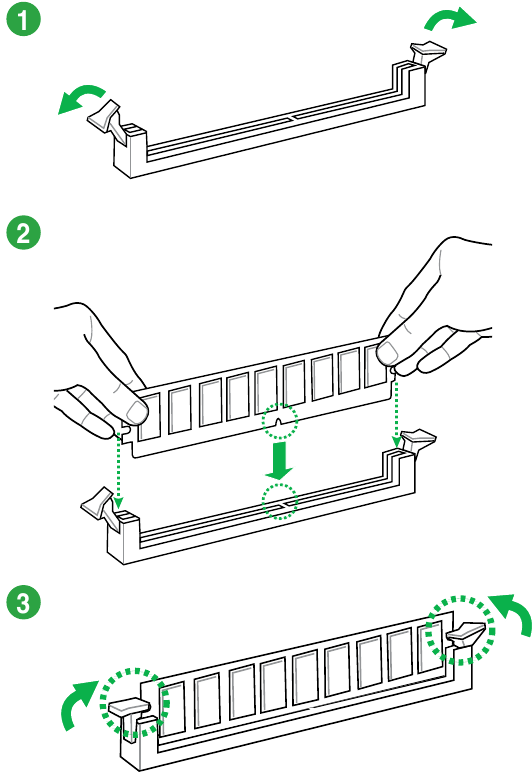 1

2

3