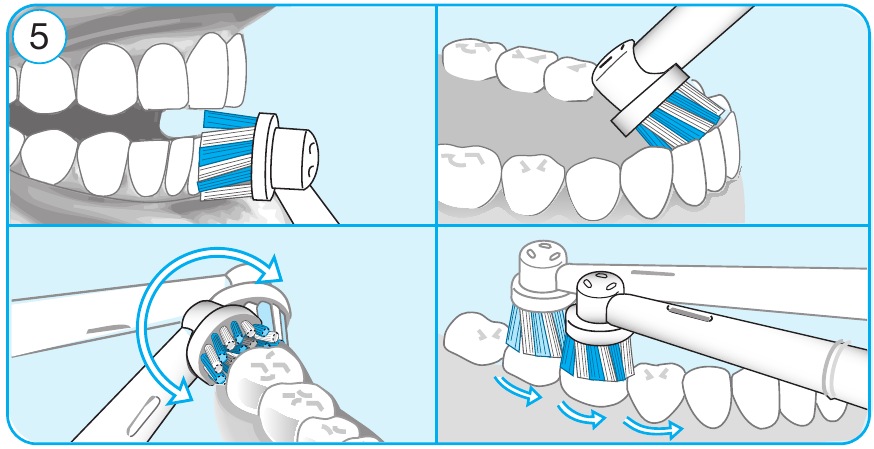 5