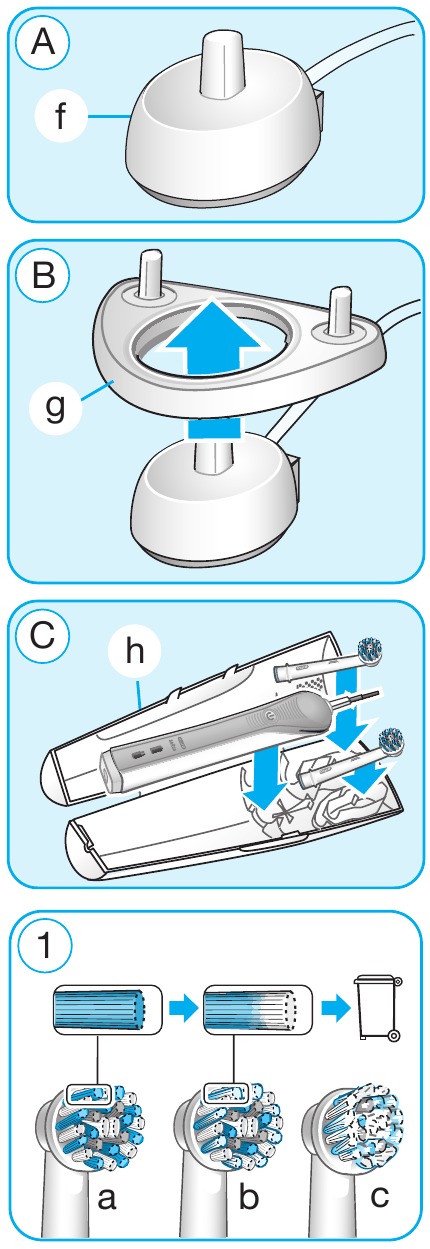 A
f

B
g

C
h

1
a
b
c