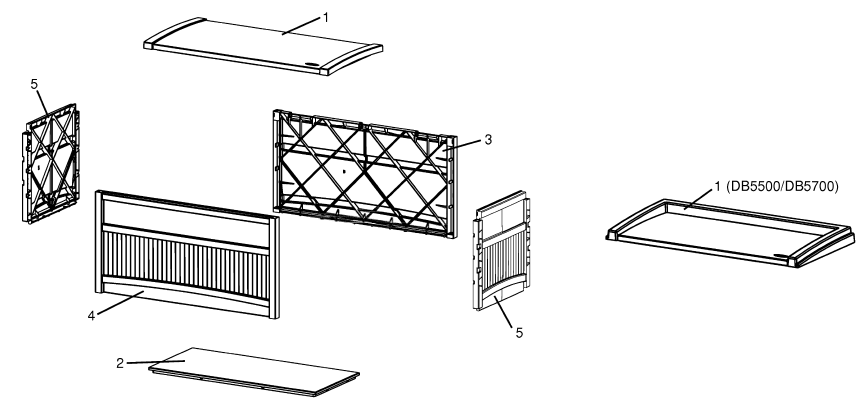 1

5

3

1 (DB5500/DB5700)

4

5

2