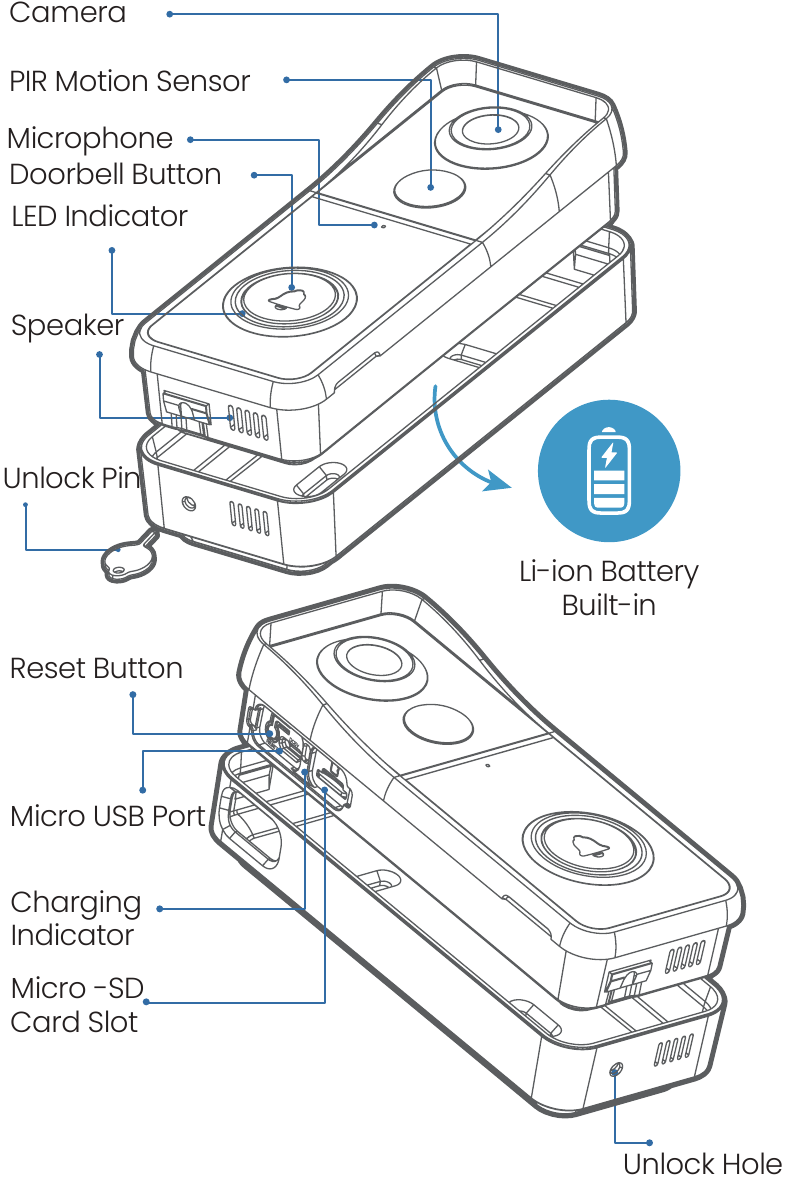 Camera

PIR Motion Sensor

Microphone

Doorbell Button

LED Indicator

Speaker

Unlock Pin

Li-ion Battery Built-in

Reset Button

Micro USB Port

Charging Indicator

Micro -SD Card Slot

Unlock Hole