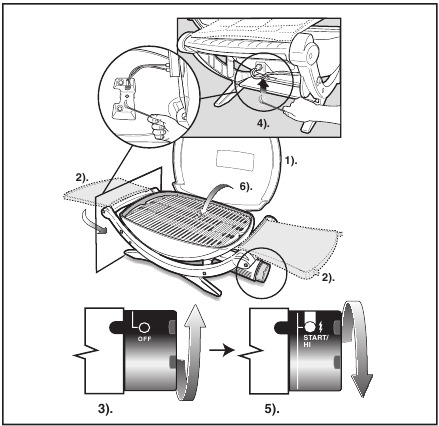 4).

1).

2).

6).

2).

OFF

START/
HI

3).

5).