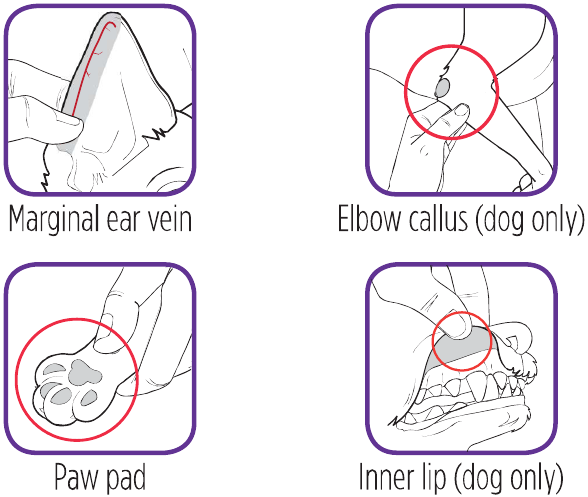 Marginal ear vein

Elbow callus (dog only)

Paw pad

Inner lip (dog only)