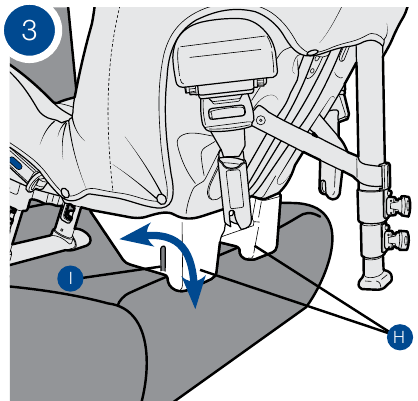 3

I

H